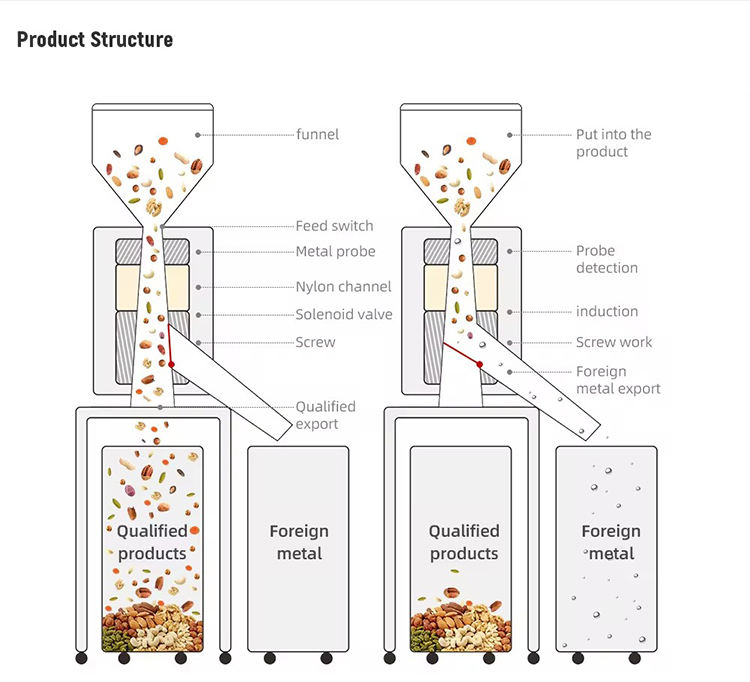 Product Structure

funnel
Feed switch
Metal probe
Nylon channel
Solenoid valve
Screw
Qualified export

Qualified products
Foreign metal

Put into the product
Probe detection
induction
Screw work
Foreign metal export

Qualified products
Foreign metal