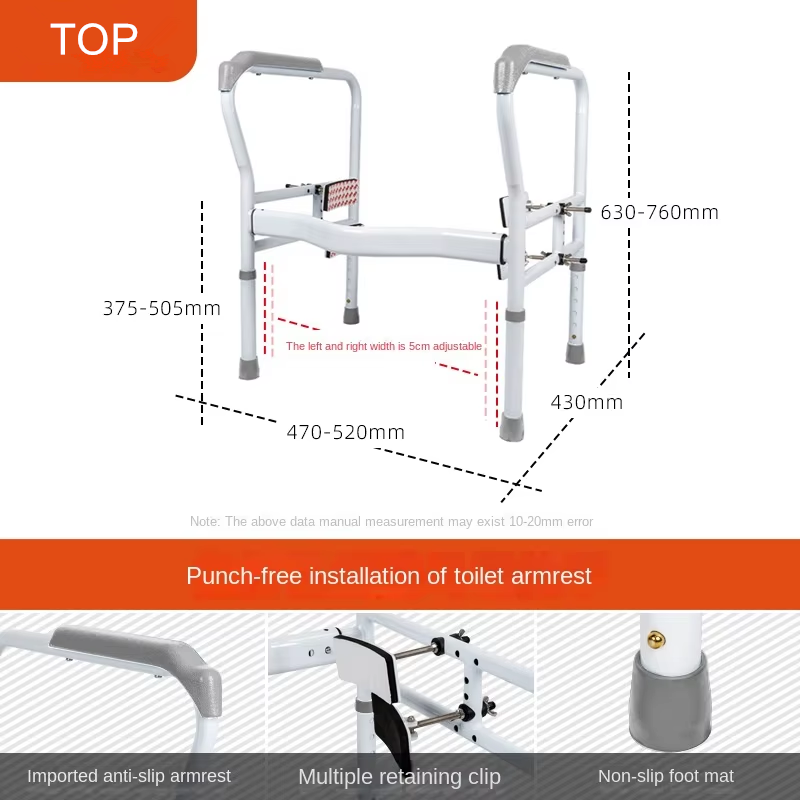 TOP

630-760mm

375-505mm

The left and right width is 5cm adjustable

430mm

470-520mm

Note: The above data manual measurement may exist 10-20mm error

Punch-free installation of toilet armrest

Imported anti-slip armrest

Multiple retaining clip

Non-slip foot mat