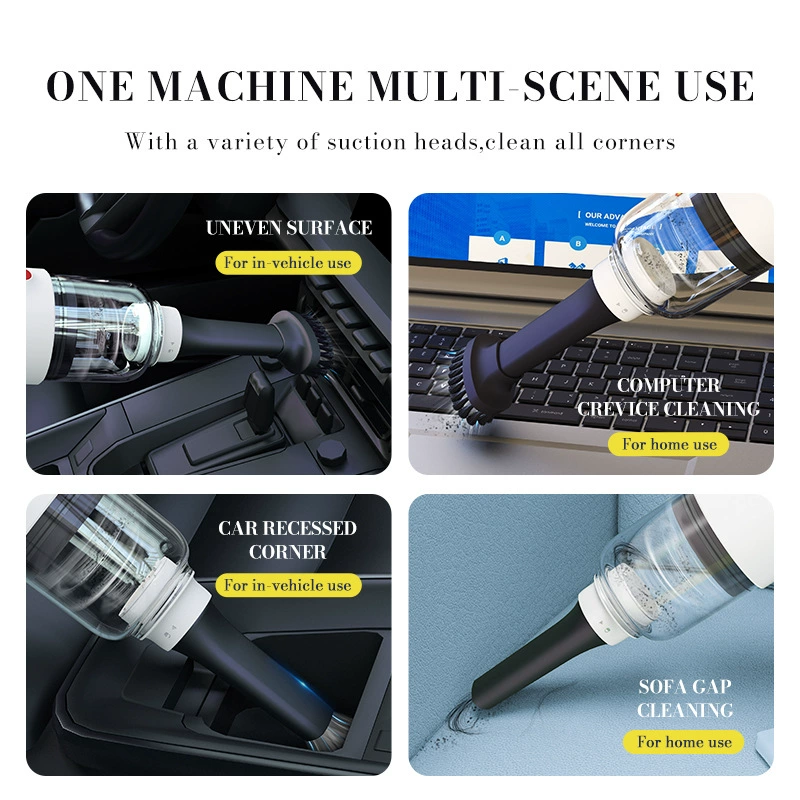 ONE MACHINE MULTI-SCENE USE

With a variety of suction heads,clean all corners

UNEVEN SURFACE

For in-vehicle use

[ OUR ADV

WELCOME TO

A

B

COMPUTER CREVICE CLEANING

For home use

CAR RECESSED CORNER

For in-vehicle use

SOFA GAP CLEANING

For home use