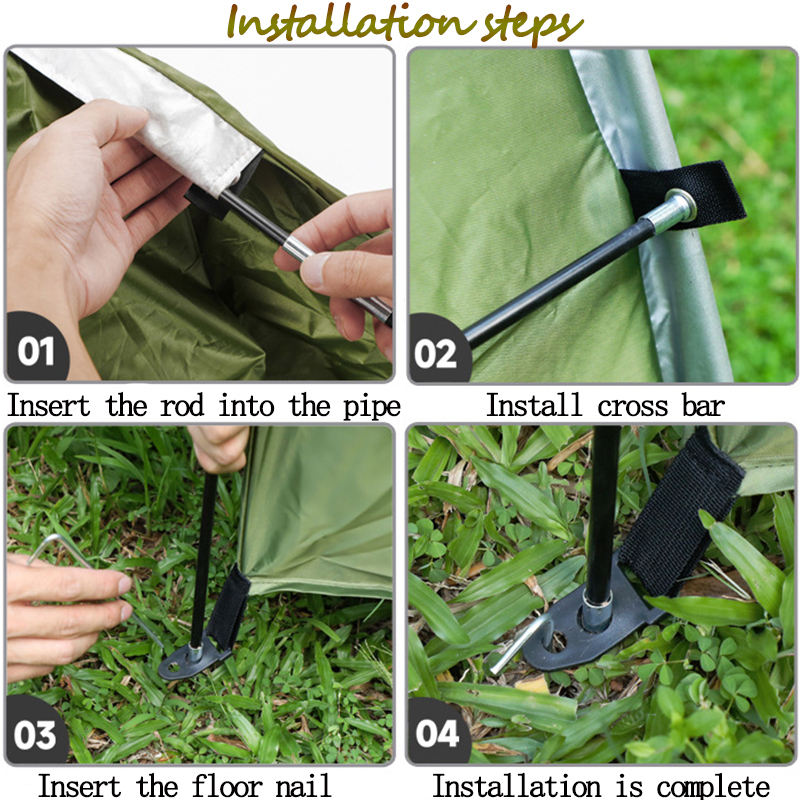 Installation steps

01

Insert the rod into the pipe

02

Install cross bar

03

Insert the floor nail

04

Installation is complete