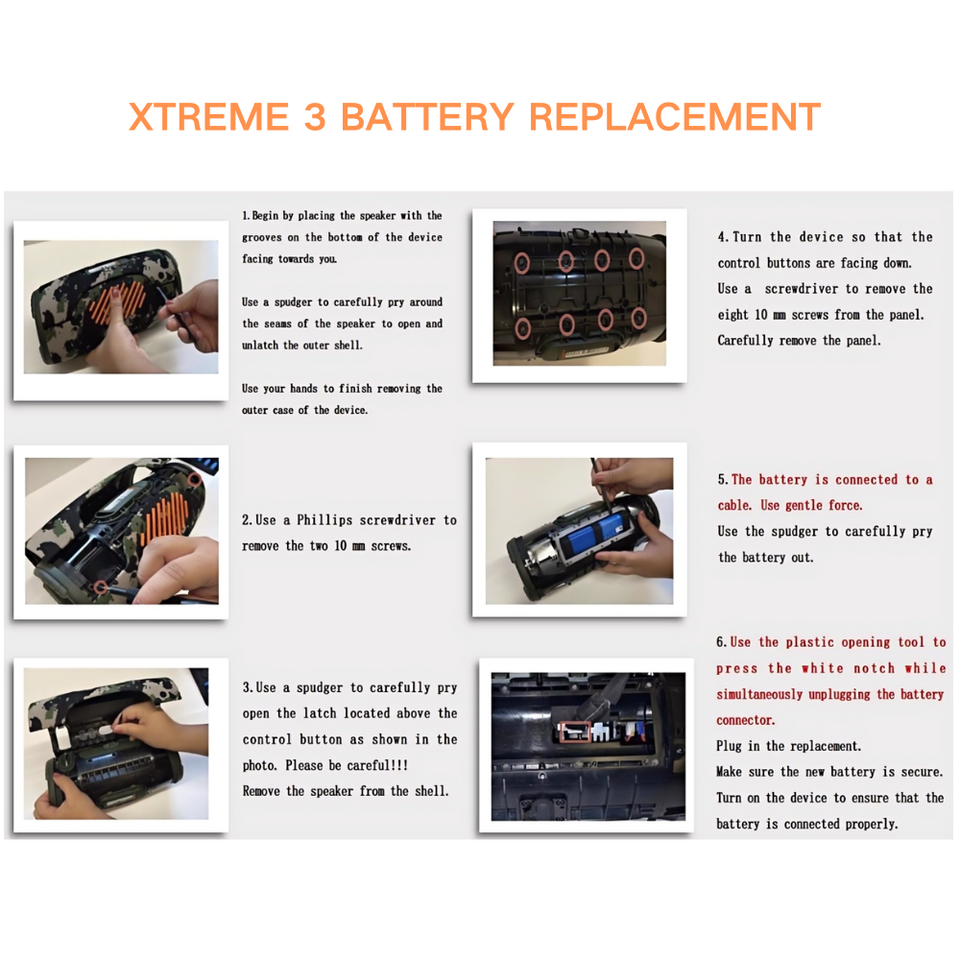 XTREME 3 BATTERY REPLACEMENT

1. Begin by placing the speaker with the grooves on the bottom of the device facing towards you.

Use a spudger to carefully pry around the seams of the speaker to open and unlatch the outer shell.

Use your hands to finish removing the outer case of the device.

2. Use a Phillips screwdriver to remove the two 10 mm screws.

3. Use a spudger to carefully pry open the latch located above the control button as shown in the photo. Please be careful!!! Remove the speaker from the shell.

4. Turn the device so that the control buttons are facing down. Use a screwdriver to remove the eight 10 mm screws from the panel. Carefully remove the panel.

5. The battery is connected to a cable. Use gentle force. Use the spudger to carefully pry the battery out.

6. Use the plastic opening tool to press the white notch while simultaneously unplugging the battery connector.
Plug in the replacement.
Make sure the new battery is secure.
Turn on the device to ensure that the battery is connected properly.