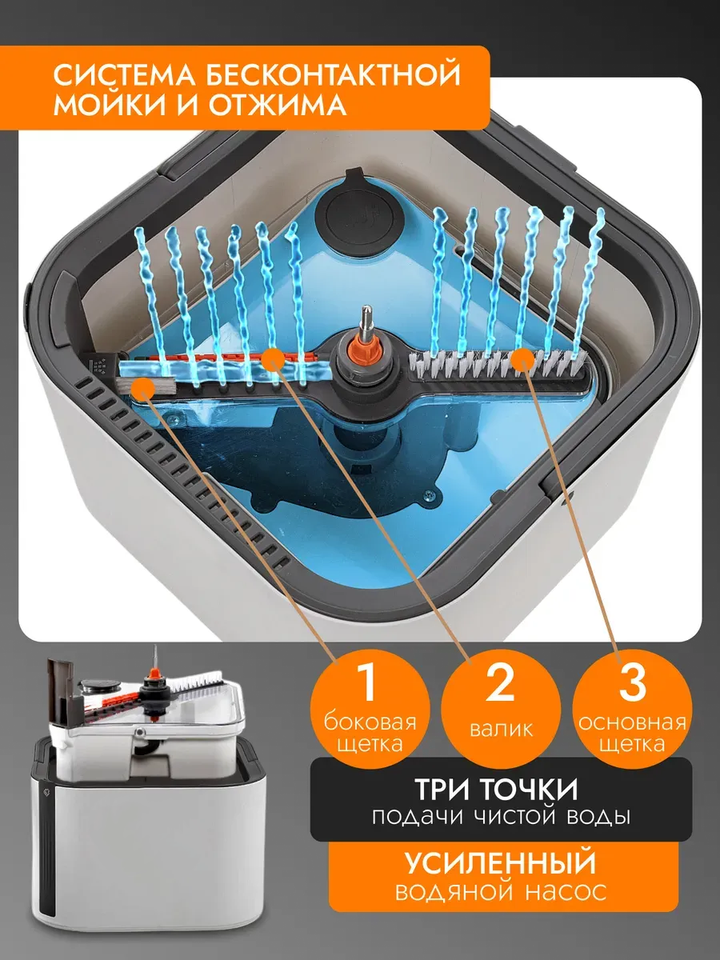 СИСТЕМА БЕСКОНТАКТНОЙ МОЙКИ И ОТЖИМА

1
боковая щетка

2
валик

3
основная щетка

ТРИ ТОЧКИ
подачи чистой воды

УСИЛЕННЫЙ
водяной насос