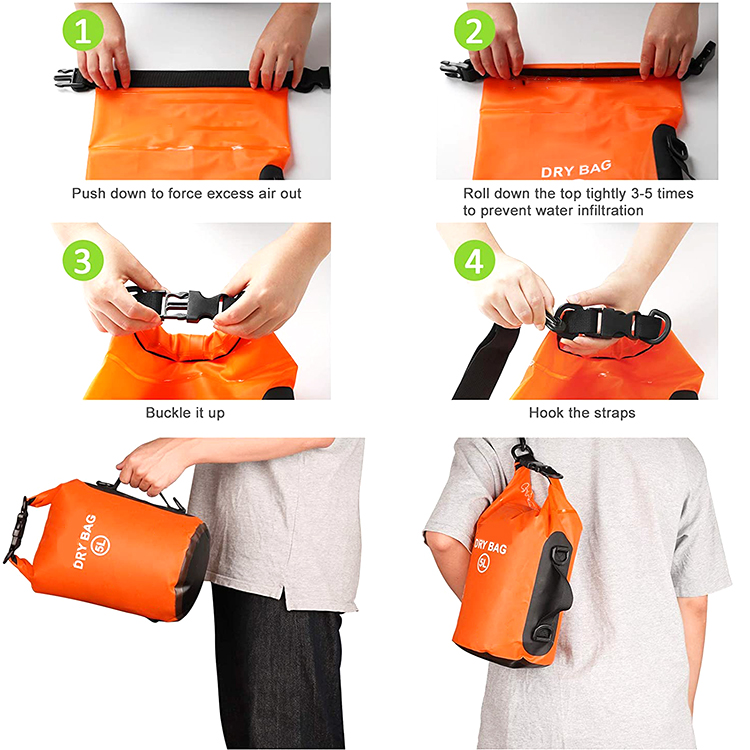 1

Push down to force excess air out

2

DRY BAG

Roll down the top tightly 3-5 times to prevent water infiltration

3

Buckle it up

4

Hook the straps

DRY BAG 5L

DRY BAG 5L