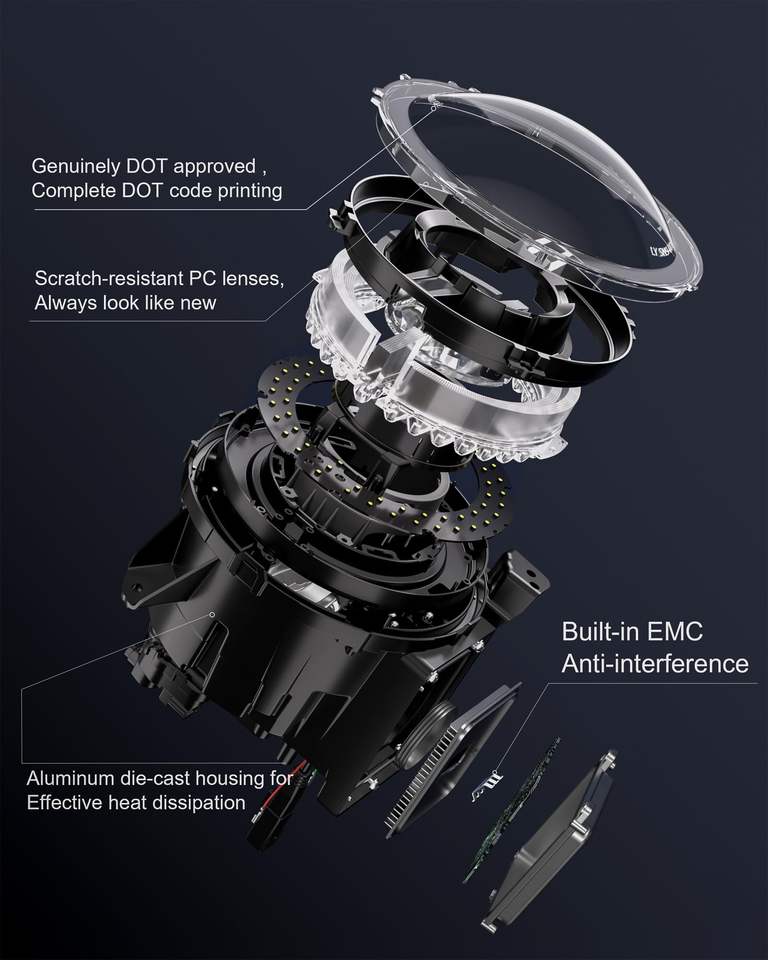 Genuinely DOT approved ,
Complete DOT code printing

Scratch-resistant PC lenses,
Always look like new

Built-in EMC
Anti-interference

Aluminum die-cast housing for
Effective heat dissipation