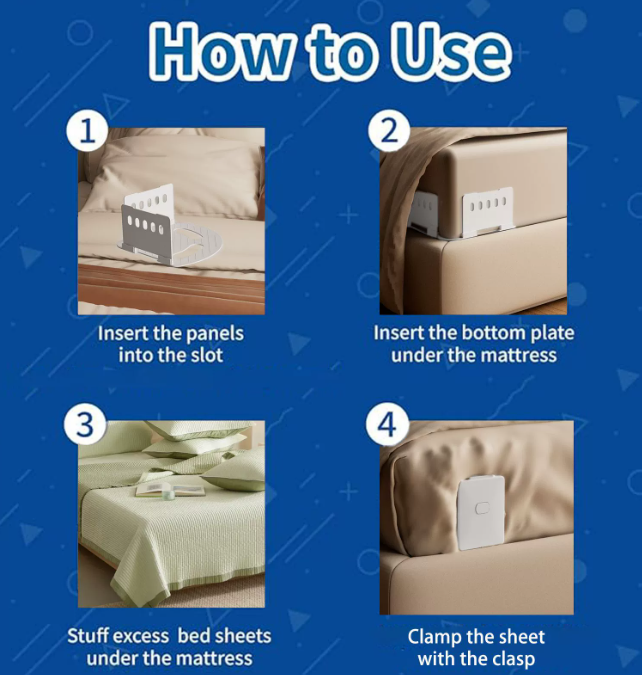 How to Use

1

Insert the panels into the slot

2

Insert the bottom plate under the mattress

3

Stuff excess  bed sheets under the mattress

4

Clamp the sheet with the clasp