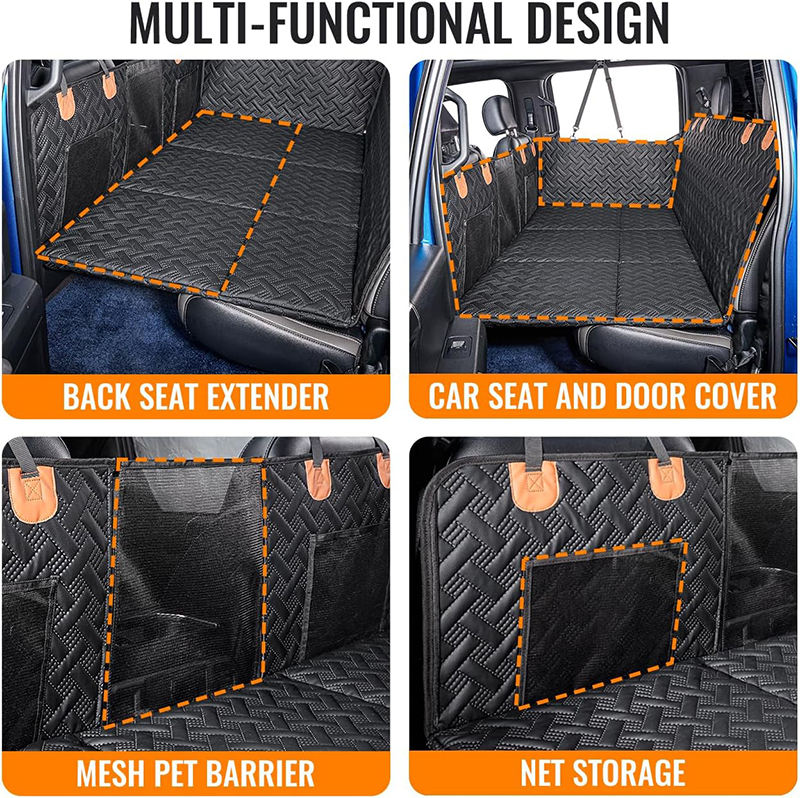 MULTI-FUNCTIONAL DESIGN

BACK SEAT EXTENDER

CAR SEAT AND DOOR COVER

MESH PET BARRIER

NET STORAGE