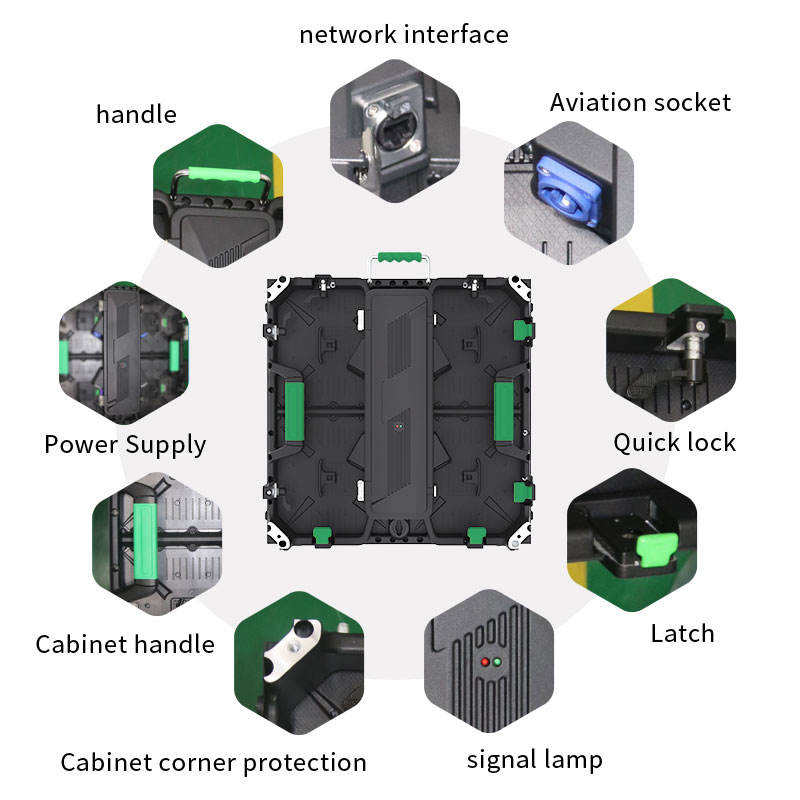 network interface

handle

Aviation socket

Power Supply

Quick lock

Cabinet handle

Latch

Cabinet corner protection

signal lamp