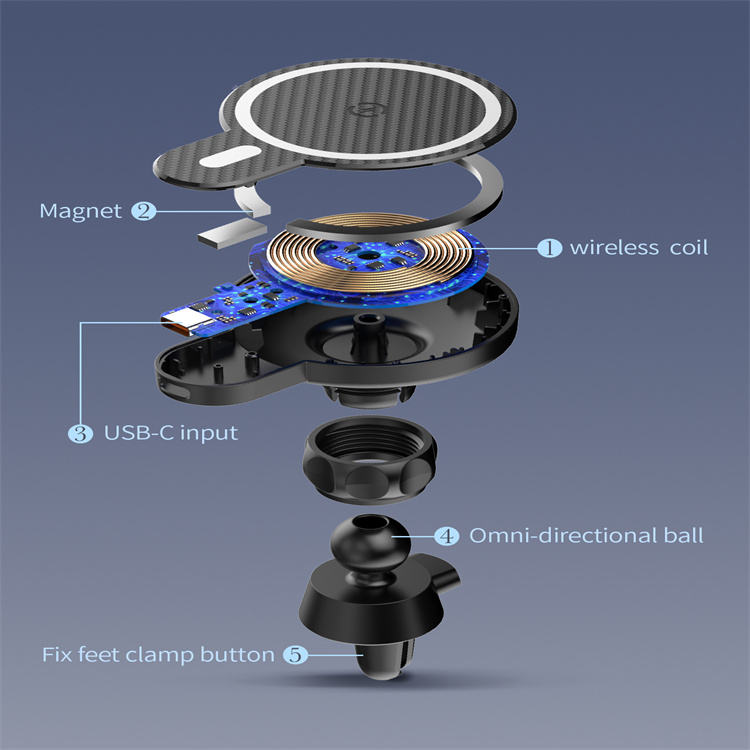 Magnet 2

1 wireless coil

3 USB-C input

4 Omni-directional ball

Fix feet clamp button 5