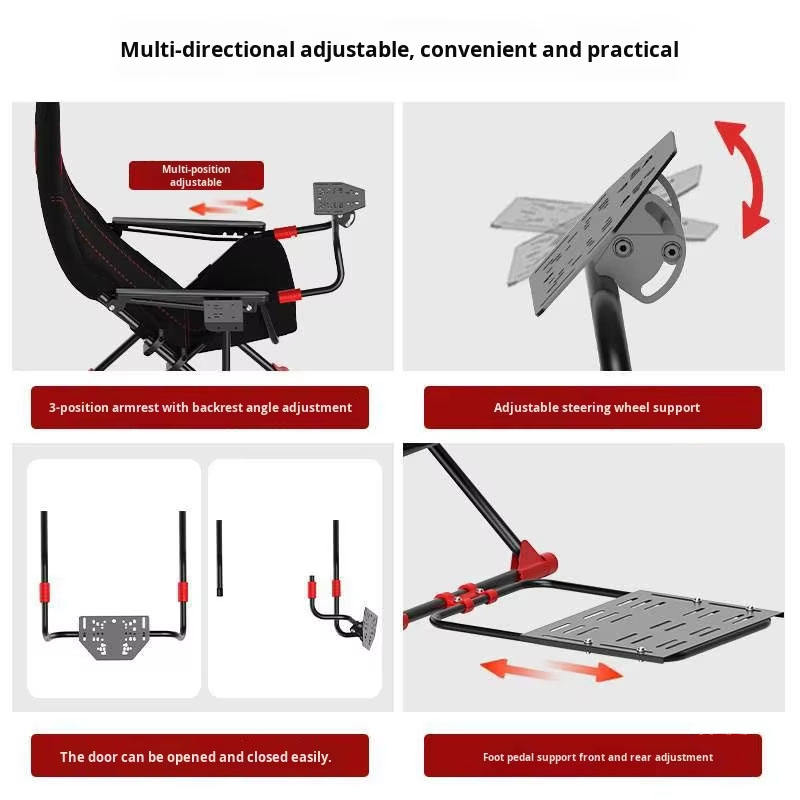 Multi-directional adjustable, convenient and practical

Multi-position adjustable

3-position armrest with backrest angle adjustment

Adjustable steering wheel support

The door can be opened and closed easily.

Foot pedal support front and rear adjustment