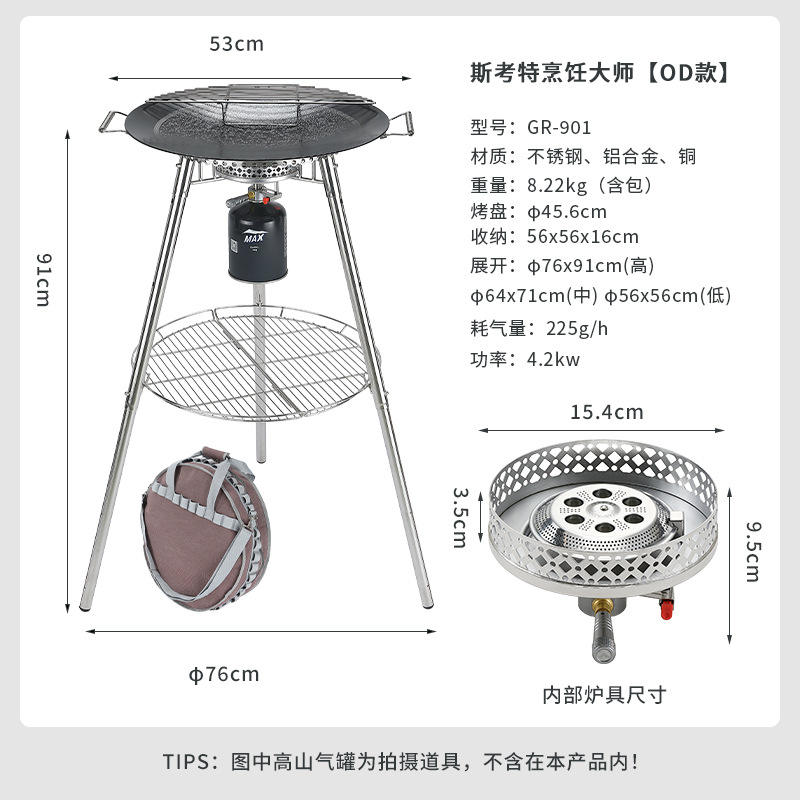 53cm

91cm

MAX

ϕ76cm

斯考特烹饪大师【OD款】

型号：GR-901
材质：不锈钢、铝合金、铜
重量：8.22kg（含包）
烤盘：ϕ45.6cm
收纳：56x56x16cm
展开：ϕ76x91cm(高)
ϕ64x71cm(中) ϕ56x56cm(低)
耗气量：225g/h
功率：4.2kw

15.4cm

3.5cm

9.5cm

内部炉具尺寸

TIPS：图中高山气罐为拍摄道具，不含在本产品内！