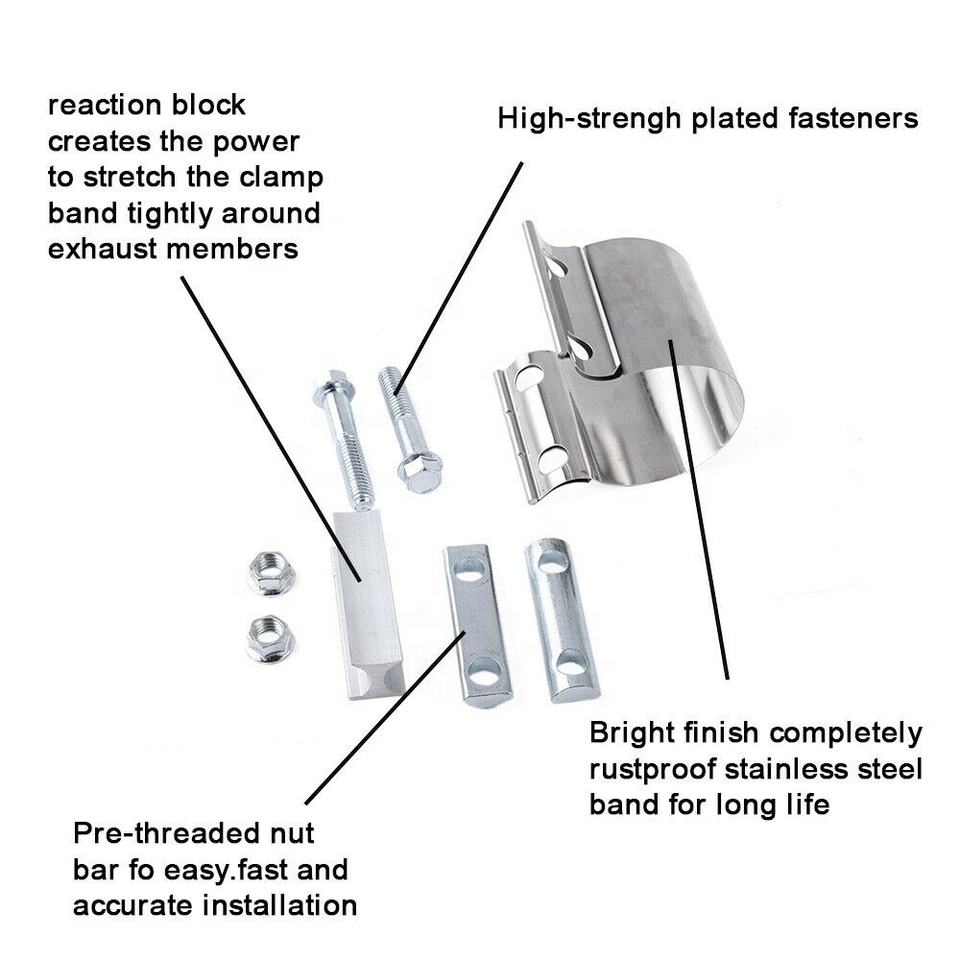 reaction block creates the power to stretch the clamp band tightly around exhaust members

High-strengh plated fasteners

Bright finish completely rustproof stainless steel band for long life

Pre-threaded nut bar fo easy.fast and accurate installation