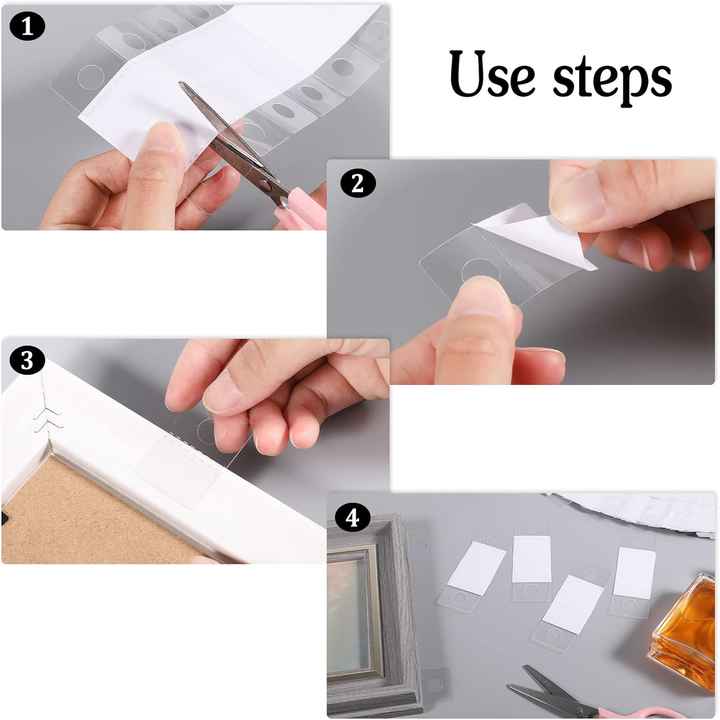 1

Use steps

2

3

4