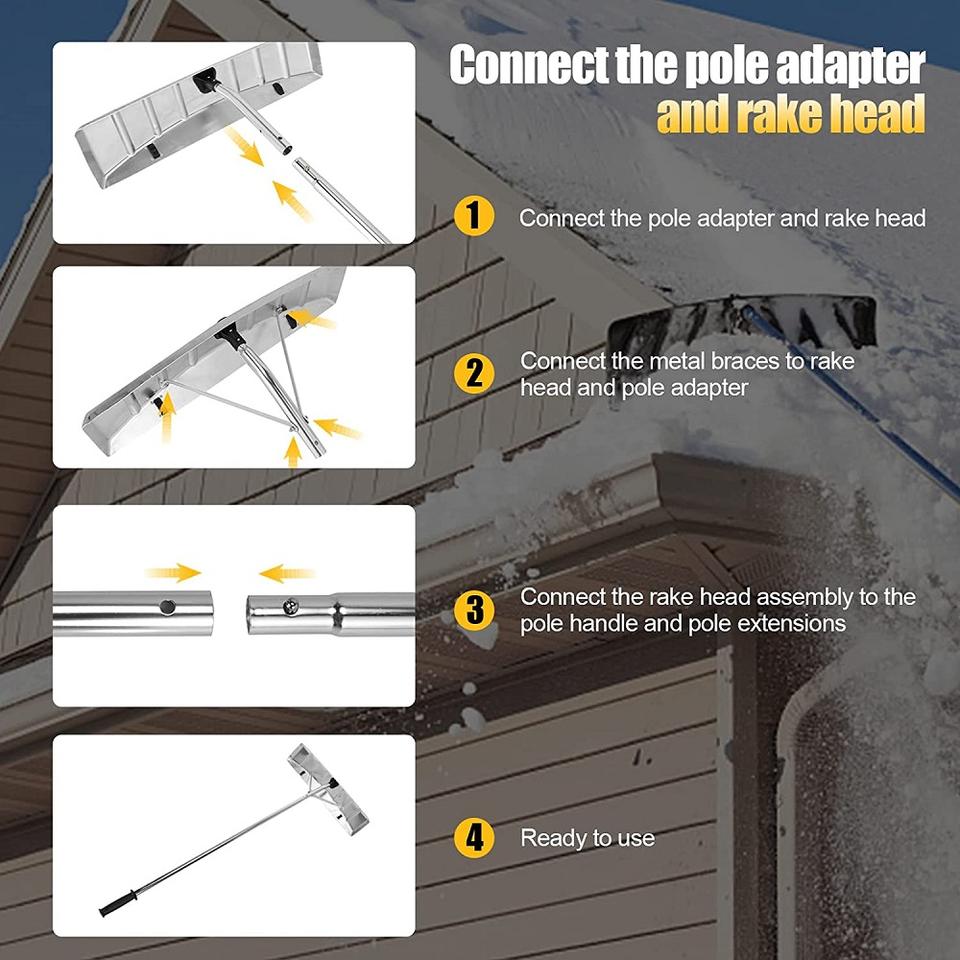 Connect the pole adapter and rake head

1 Connect the pole adapter and rake head

2 Connect the metal braces to rake head and pole adapter

3 Connect the rake head assembly to the pole handle and pole extensions

4 Ready to use