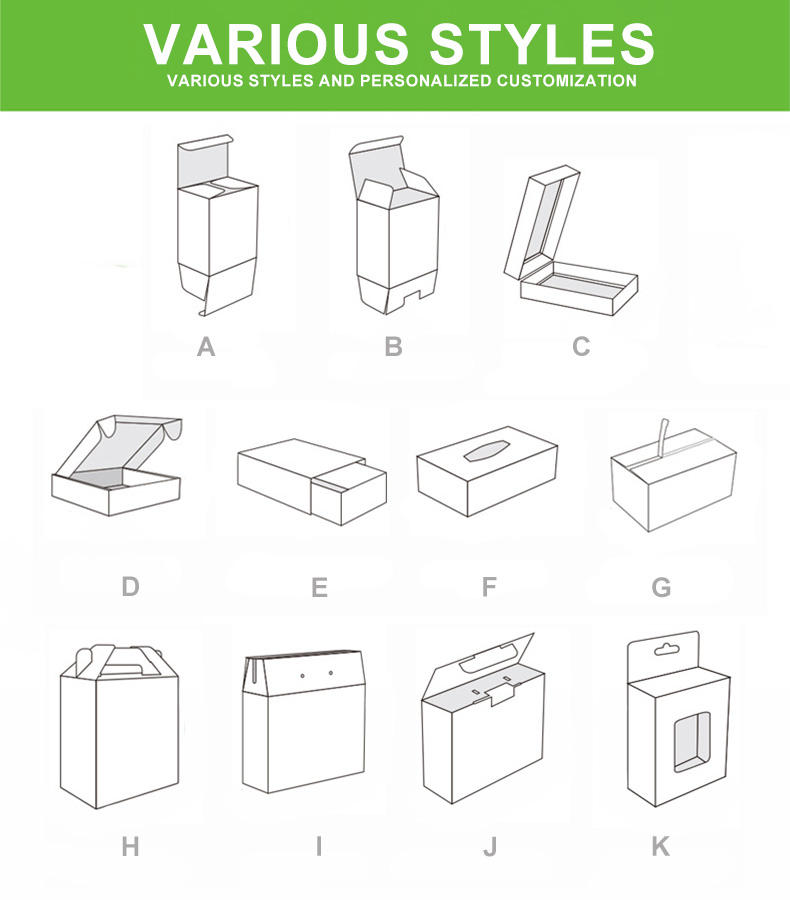 VARIOUS STYLES
VARIOUS STYLES AND PERSONALIZED CUSTOMIZATION

A B C

D E F G

H I J K