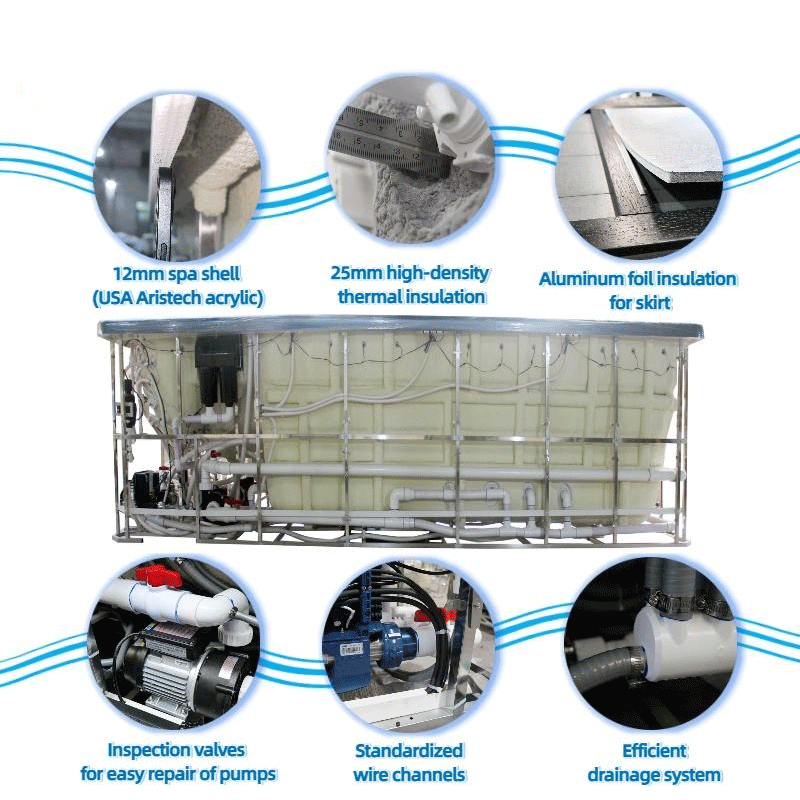 12mm spa shell
(USA Aristech acrylic)

25mm high-density
thermal insulation

Aluminum foil insulation
for skirt

Inspection valves
for easy repair of pumps

Standardized
wire channels

Efficient
drainage system