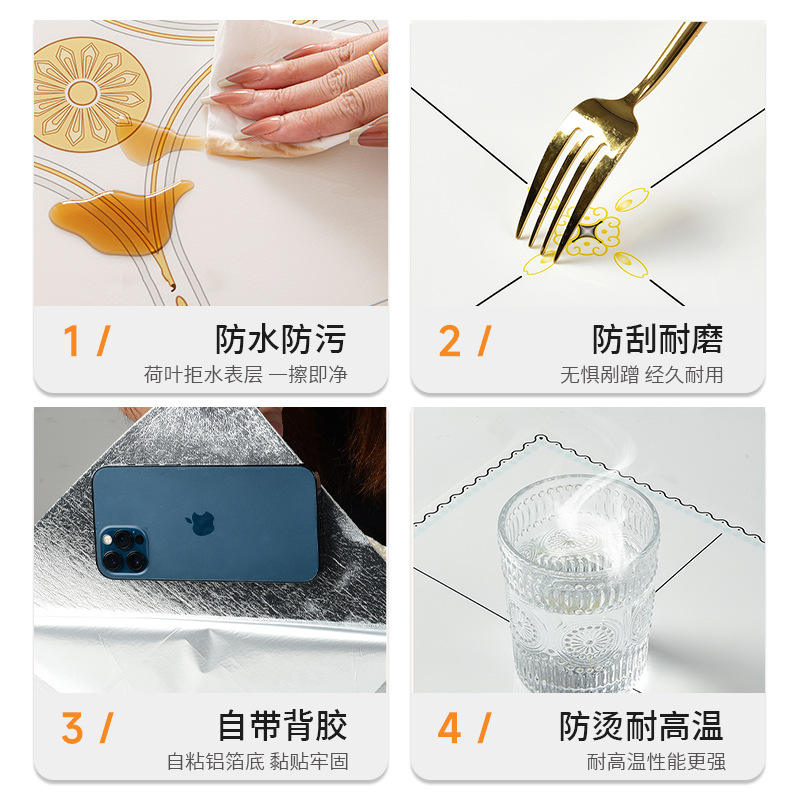 1 /

防水防污

荷叶拒水表层 一擦即净

2 /

防刮耐磨

无惧剐蹭 经久耐用

3 /

自带背胶

自粘铝箔底 黏贴牢固

4 /

防烫耐高温

耐高温性能更强