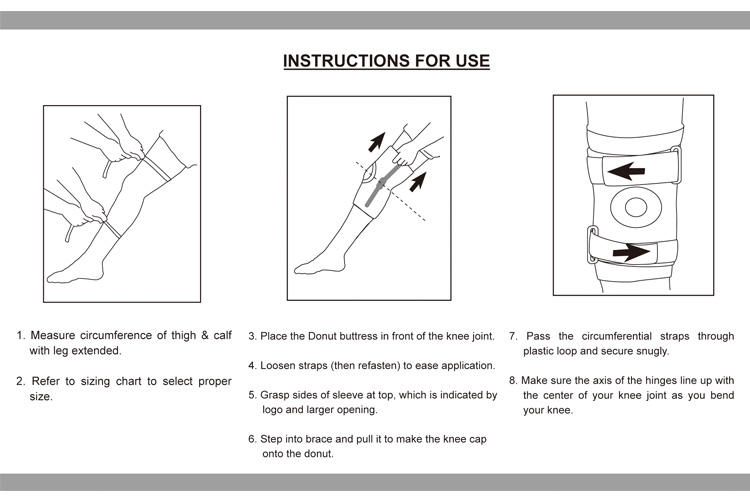 INSTRUCTIONS FOR USE

1. Measure circumference of thigh & calf with leg extended.

2. Refer to sizing chart to select proper size.

3. Place the Donut buttress in front of the knee joint.

4. Loosen straps (then refasten) to ease application.

5. Grasp sides of sleeve at top, which is indicated by logo and larger opening.

6. Step into brace and pull it to make the knee cap onto the donut.

7. Pass the circumferential straps through plastic loop and secure snugly.

8. Make sure the axis of the hinges line up with the center of your knee joint as you bend your knee.