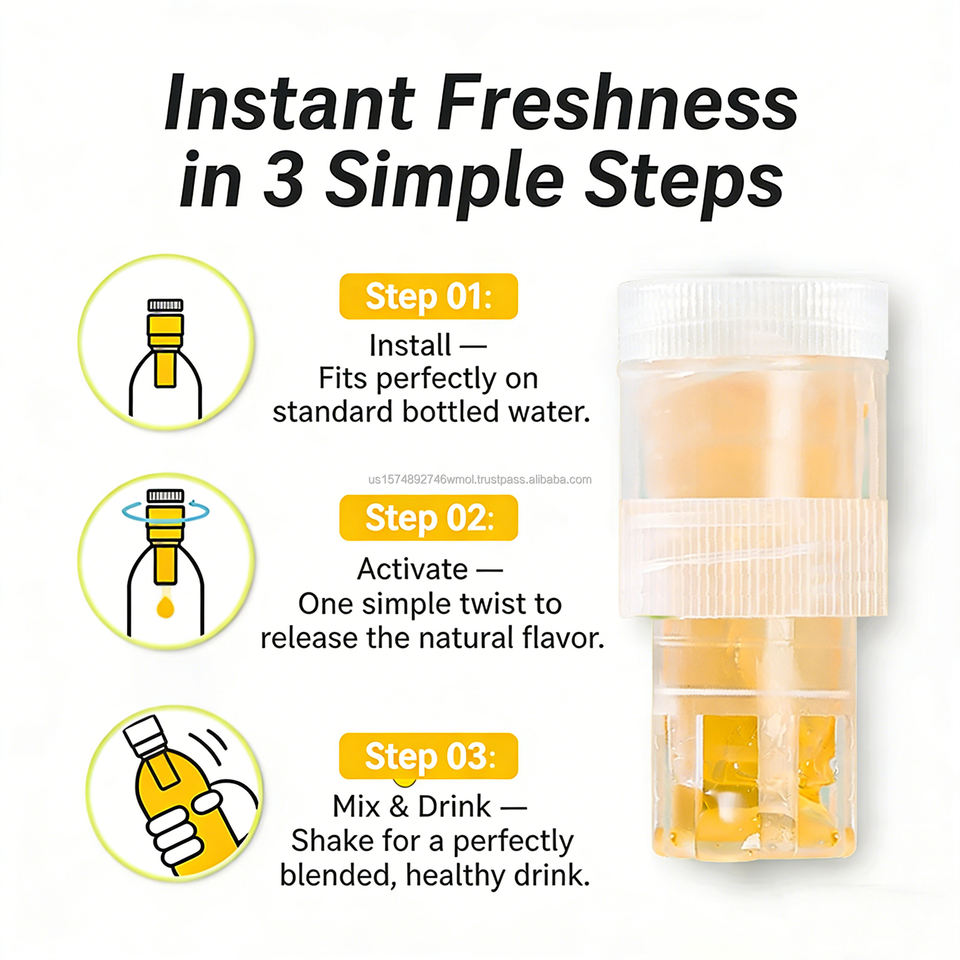 Instant Freshness in 3 Simple Steps

Step 01:

Install — Fits perfectly on standard bottled water.

us1574892746wmol.trustpass.alibaba.com

Step 02:

Activate — One simple twist to release the natural flavor.

Step 03:

Mix & Drink — Shake for a perfectly blended, healthy drink.