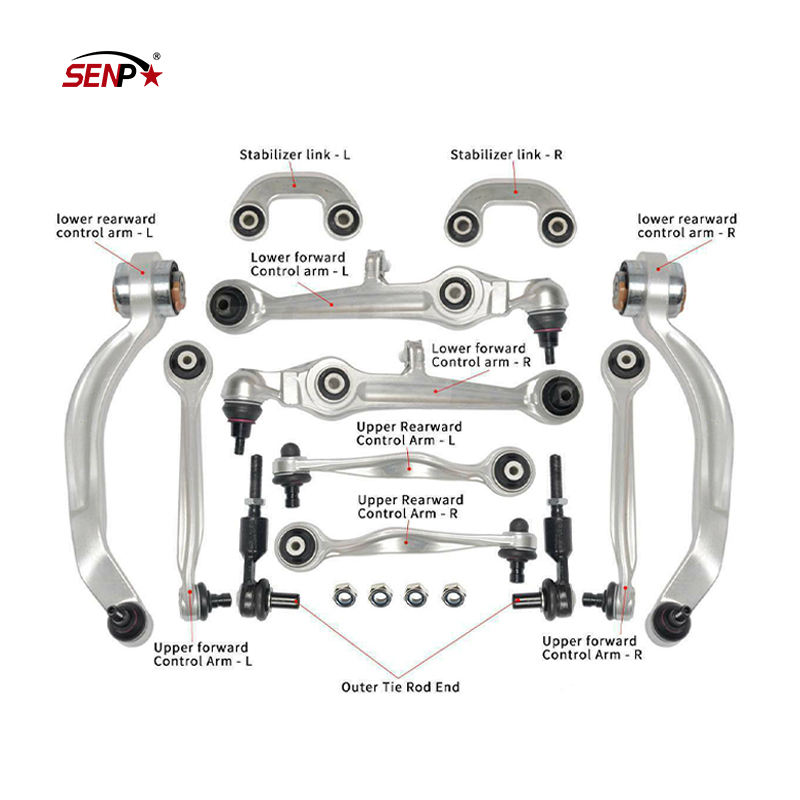 SENP®

Stabilizer link - L

Stabilizer link - R

lower rearward control arm - L

lower rearward control arm - R

Lower forward Control arm - L

Lower forward Control arm - R

Upper Rearward Control Arm - L

Upper Rearward Control Arm - R

Upper forward Control Arm - L

Upper forward Control Arm - R

Outer Tie Rod End