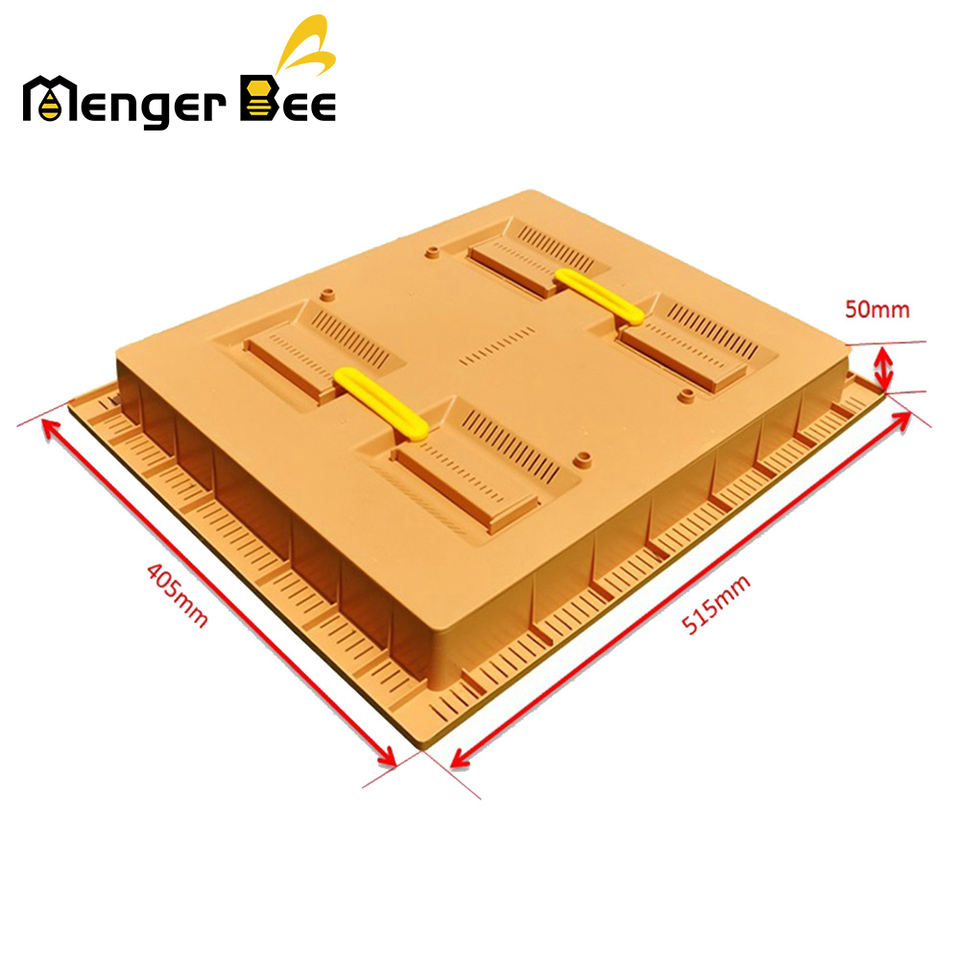 Menger Bee

50mm

405mm

515mm