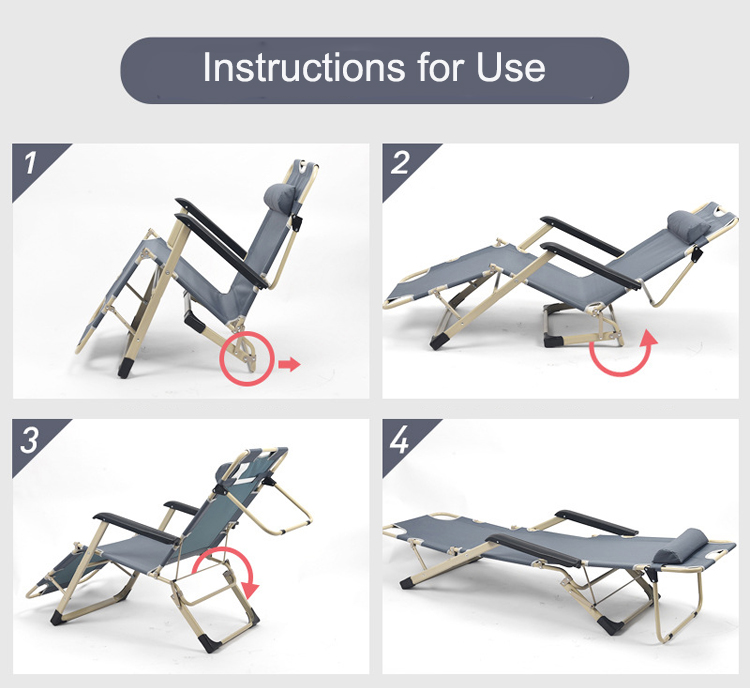 Instructions for Use

1

2

3

4