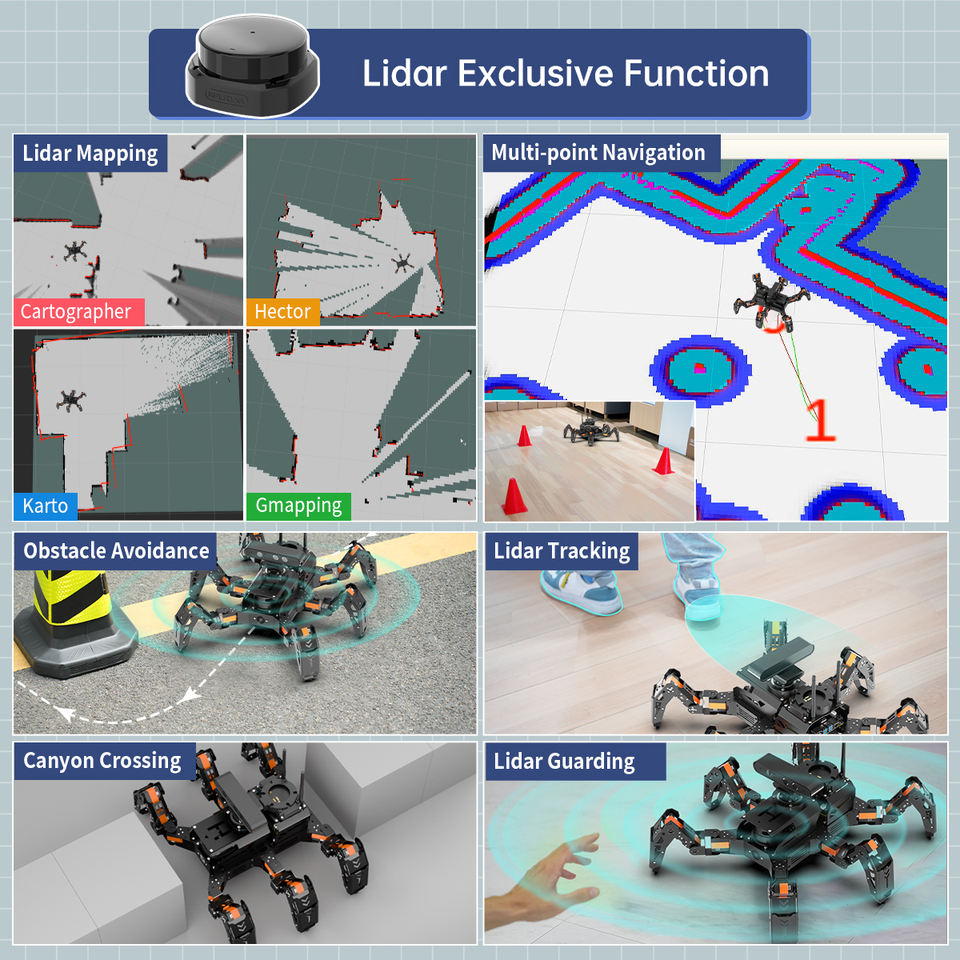 Lidar Exclusive Function

Lidar Mapping

Cartographer

Hector

Karto

Gmapping

Multi-point Navigation

1

Obstacle Avoidance

Lidar Tracking

Canyon Crossing

Lidar Guarding