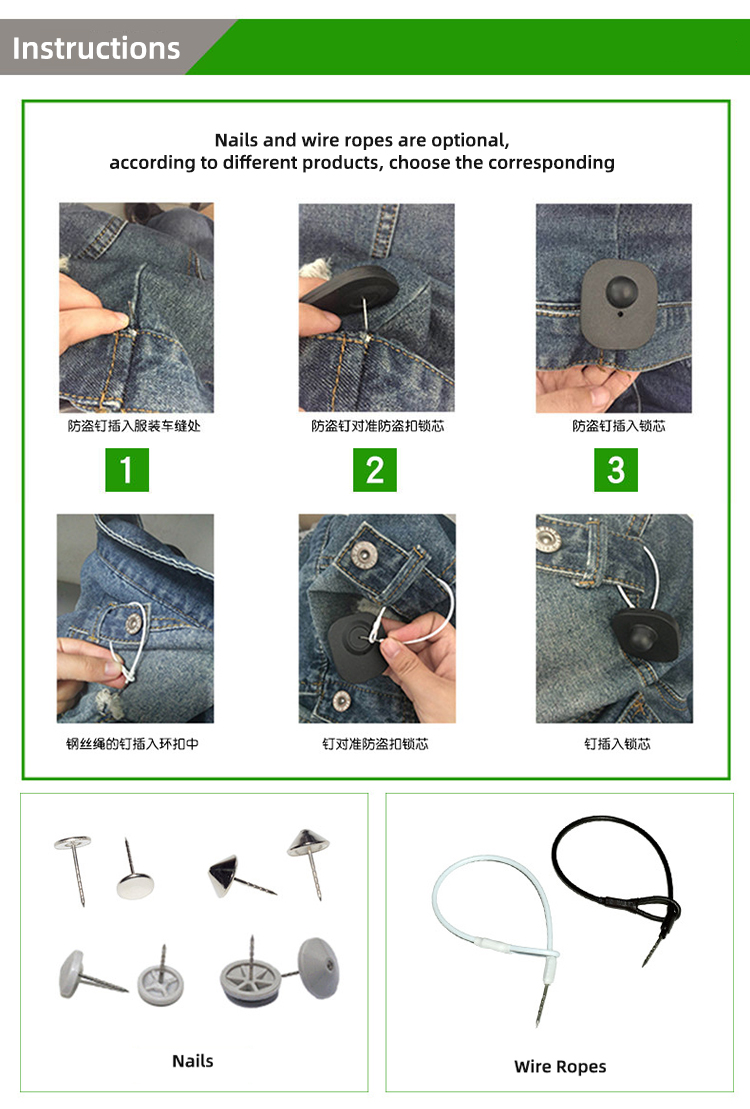 Instructions

Nails and wire ropes are optional,
according to different products, choose the corresponding

防盗钉插入服装车缝处

防盗钉对准防盗扣锁芯

防盗钉插入锁芯

1

2

3

钢丝绳的钉插入环扣中

钉对准防盗扣锁芯

钉插入锁芯

Nails

Wire Ropes