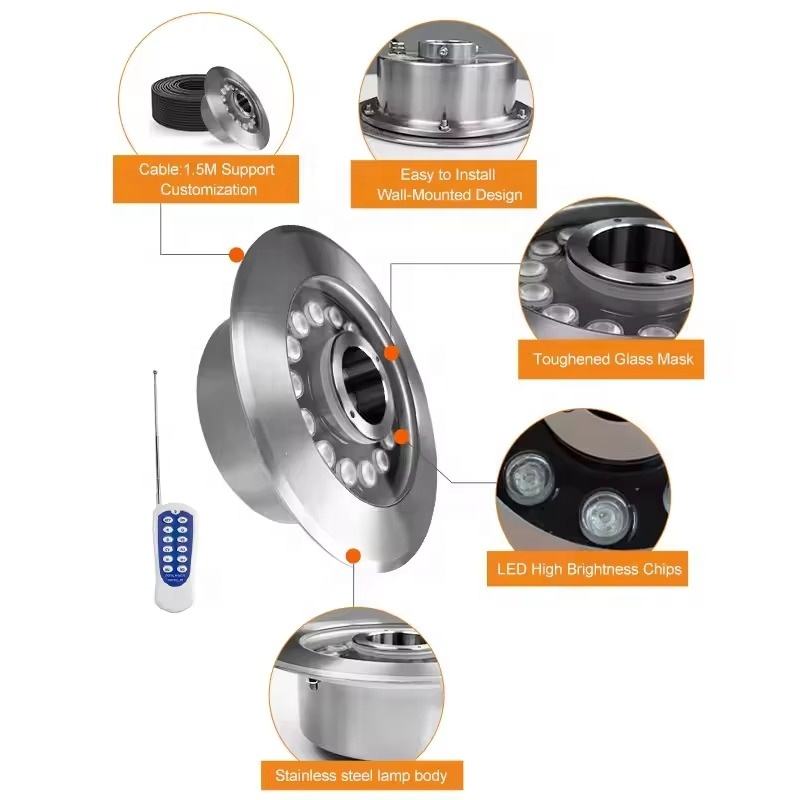 Cable:1.5M Support Customization

Easy to Install Wall-Mounted Design

Toughened Glass Mask

LED High Brightness Chips

Stainless steel lamp body