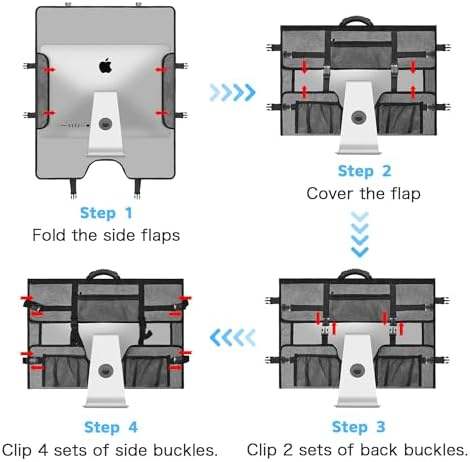 Step 1
Fold the side flaps

Step 2
Cover the flap

Step 3
Clip 2 sets of back buckles.

Step 4
Clip 4 sets of side buckles.