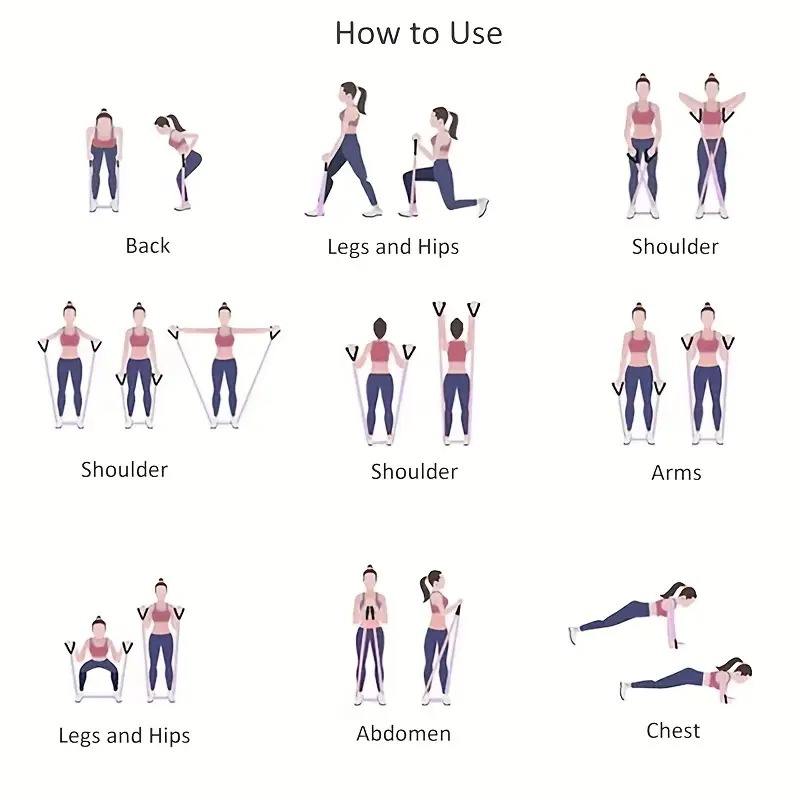 How to Use

Back

Legs and Hips

Shoulder

Shoulder

Shoulder

Arms

Legs and Hips

Abdomen

Chest