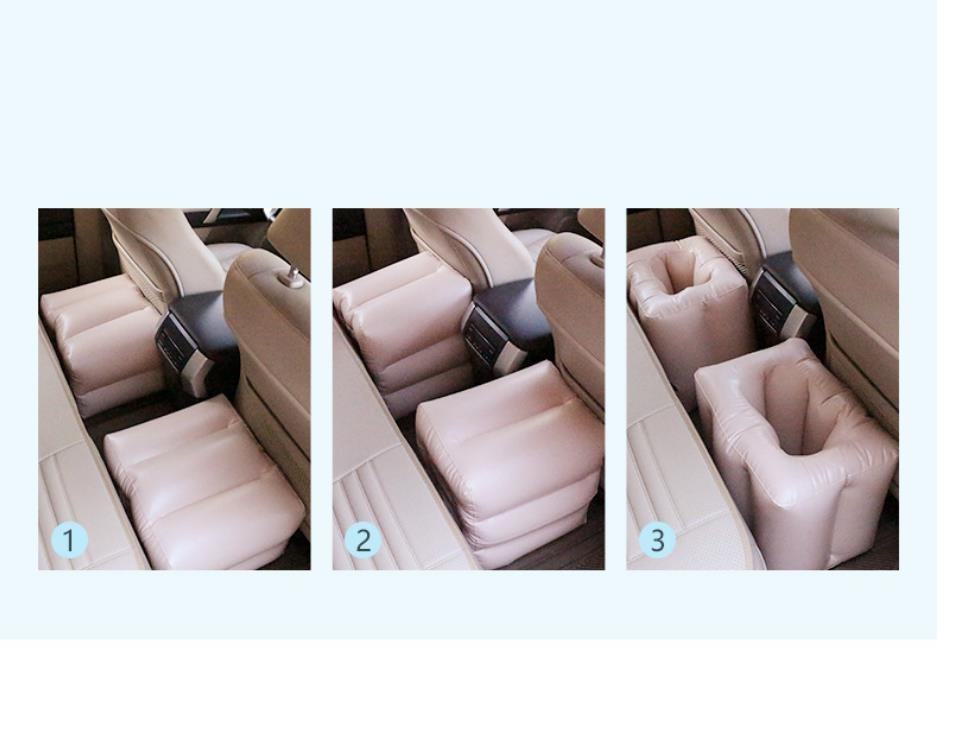 1

2

3