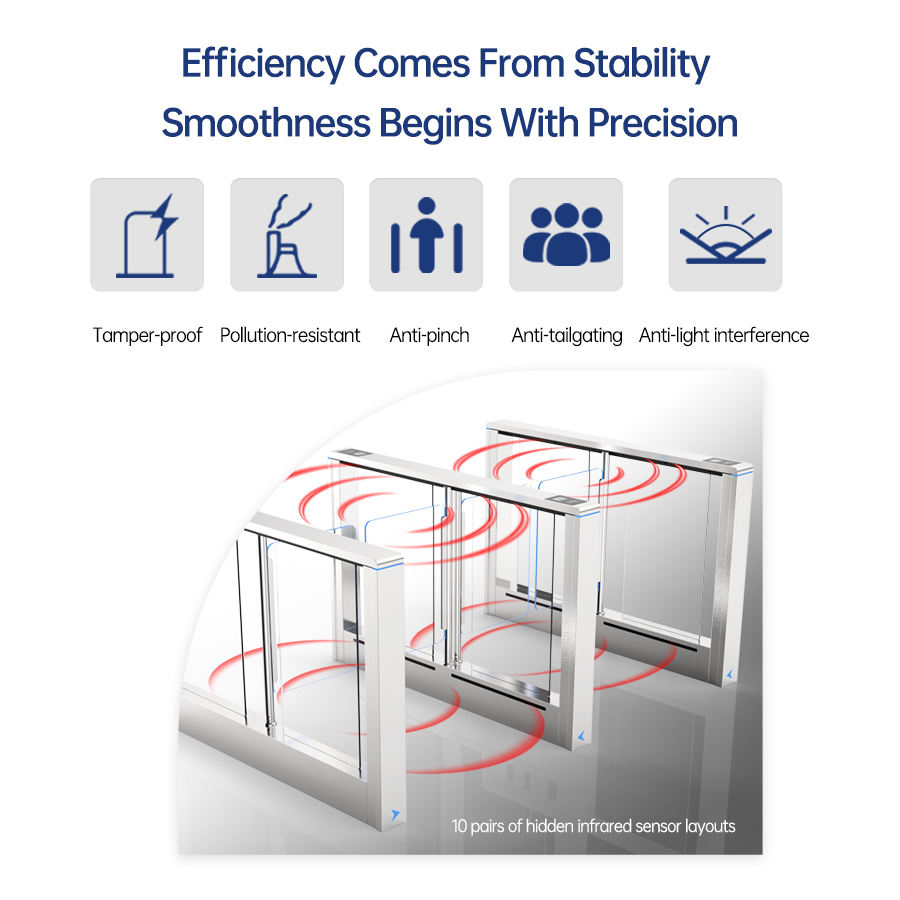 Efficiency Comes From Stability
Smoothness Begins With Precision

Tamper-proof Pollution-resistant Anti-pinch Anti-tailgating Anti-light interference

10 pairs of hidden infrared sensor layouts