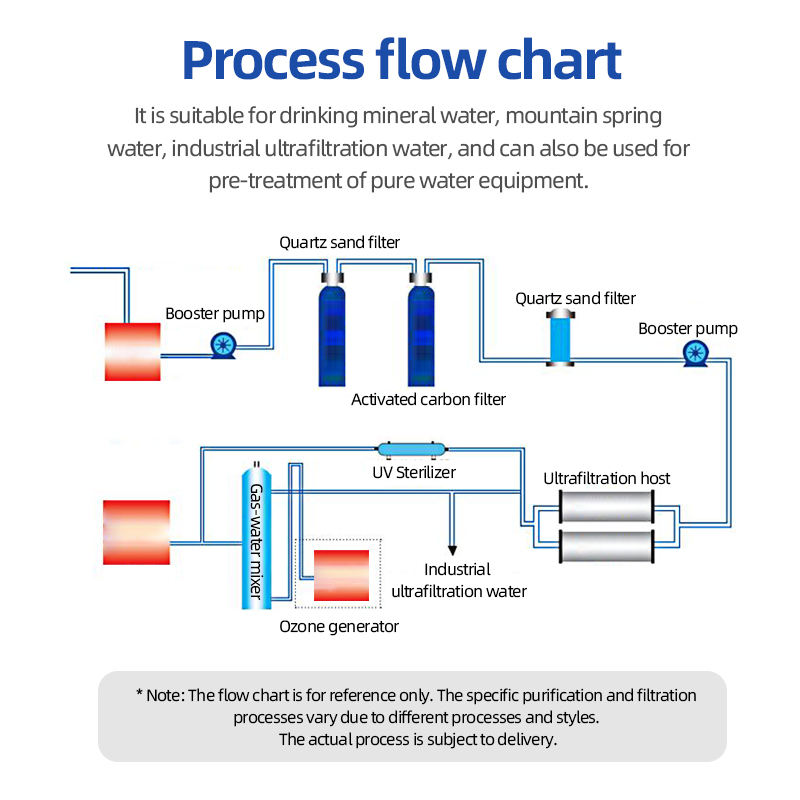 Process flow chart

It is suitable for drinking mineral water, mountain spring water, industrial ultrafiltration water, and can also be used for pre-treatment of pure water equipment.

Quartz sand filter

Booster pump

Quartz sand filter

Booster pump

Activated carbon filter

UV Sterilizer

Ultrafiltration host

Gas-water mixer

Industrial ultrafiltration water

Ozone generator

* Note: The flow chart is for reference only. The specific purification and filtration processes vary due to different processes and styles.
The actual process is subject to delivery.