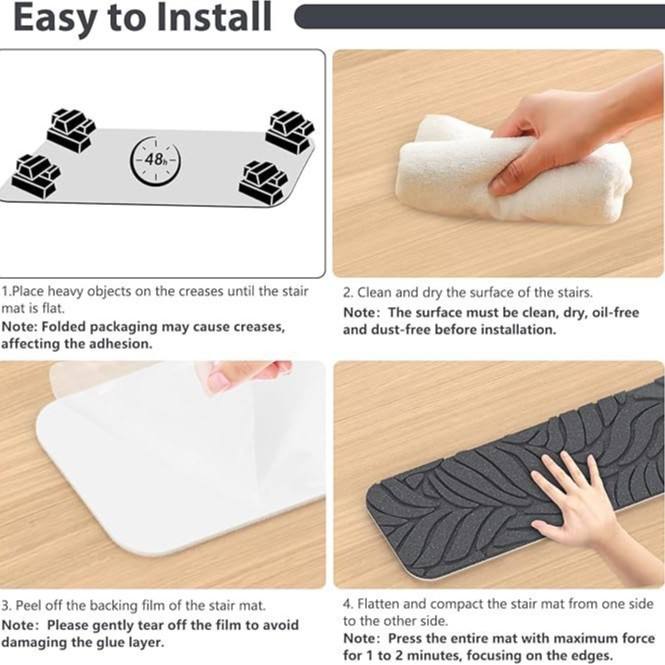 Easy to Install

48h

1.Place heavy objects on the creases until the stair mat is flat.
Note: Folded packaging may cause creases, affecting the adhesion.

2. Clean and dry the surface of the stairs.
Note: The surface must be clean, dry, oil-free and dust-free before installation.

3. Peel off the backing film of the stair mat.
Note: Please gently tear off the film to avoid damaging the glue layer.

4. Flatten and compact the stair mat from one side to the other side.
Note: Press the entire mat with maximum force for 1 to 2 minutes, focusing on the edges.