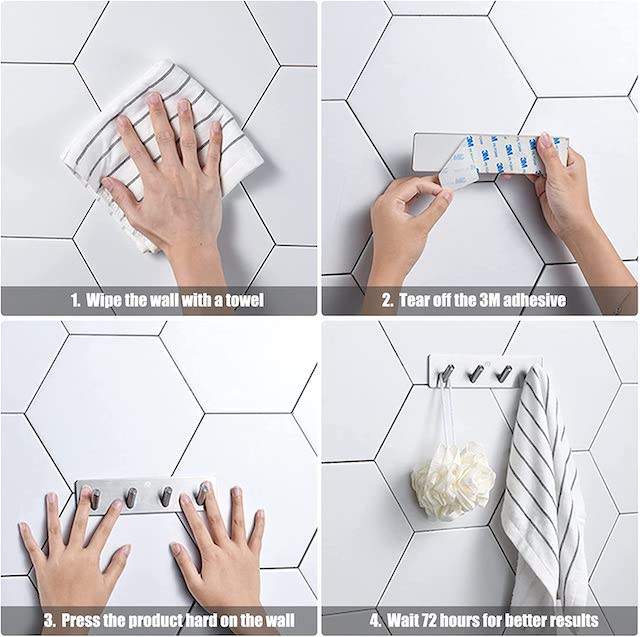 1. Wipe the wall with a towel

3M 3M 3M 3M

2. Tear off the 3M adhesive

3. Press the product hard on the wall

4. Wait 72 hours for better results