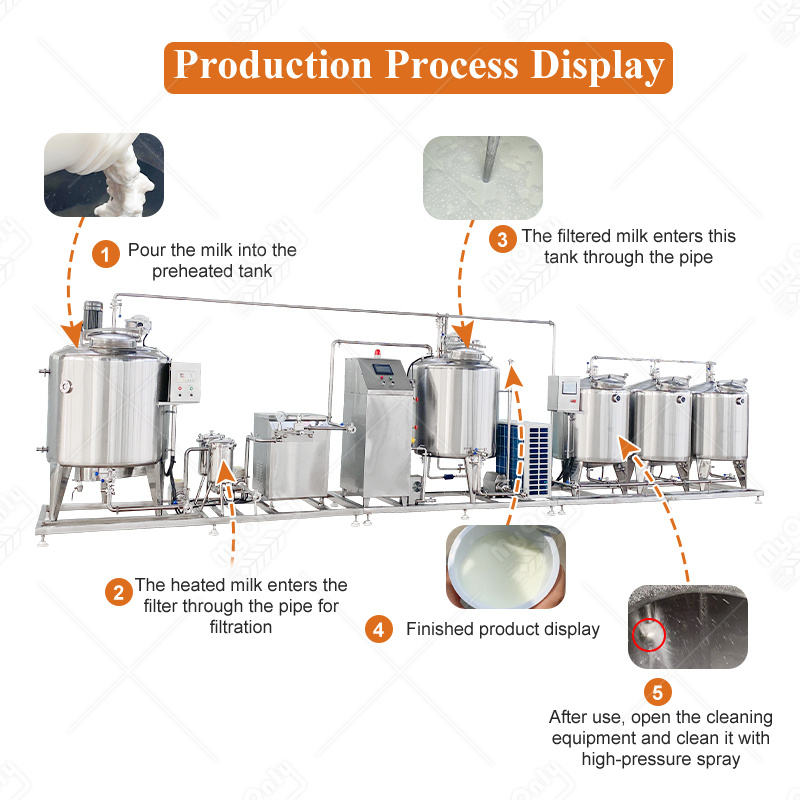 Production Process Display

1 Pour the milk into the preheated tank

3 The filtered milk enters this tank through the pipe

2 The heated milk enters the filter through the pipe for filtration

4 Finished product display

5 After use, open the cleaning equipment and clean it with high-pressure spray