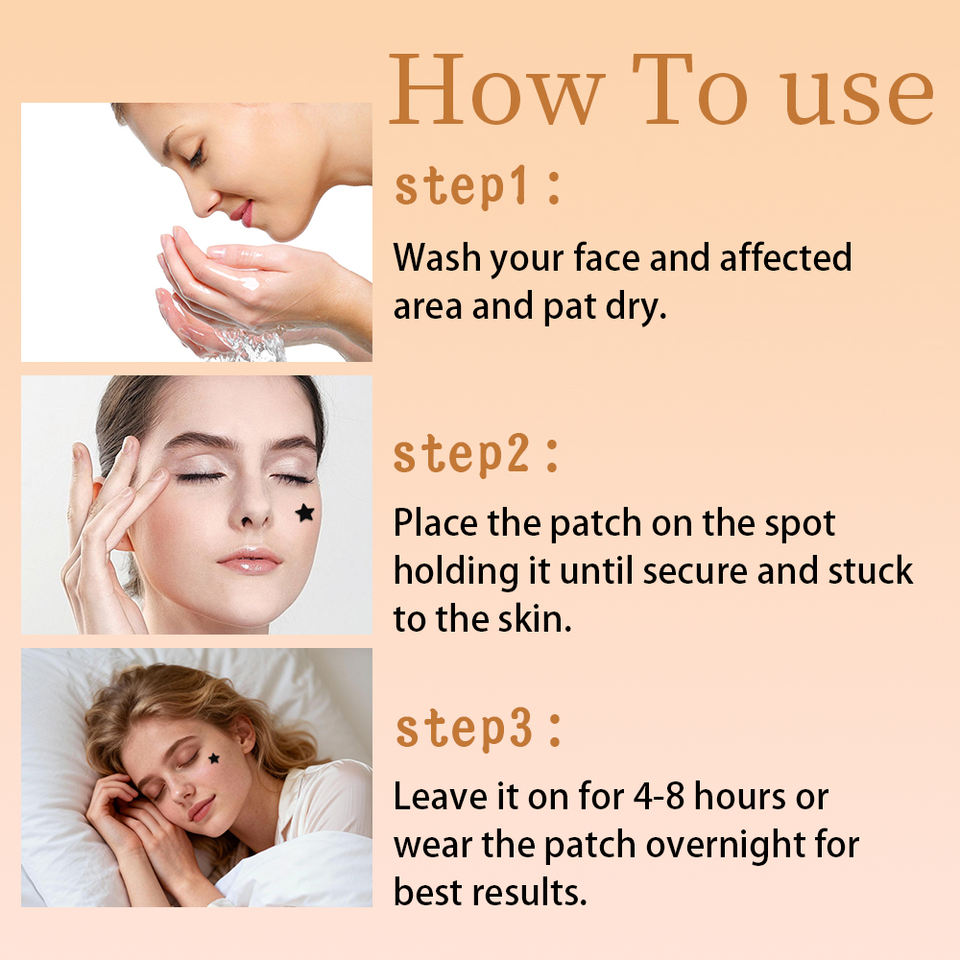 How To use

step1:

Wash your face and affected area and pat dry.

step2:

Place the patch on the spot holding it until secure and stuck to the skin.

step3:

Leave it on for 4-8 hours or wear the patch overnight for best results.