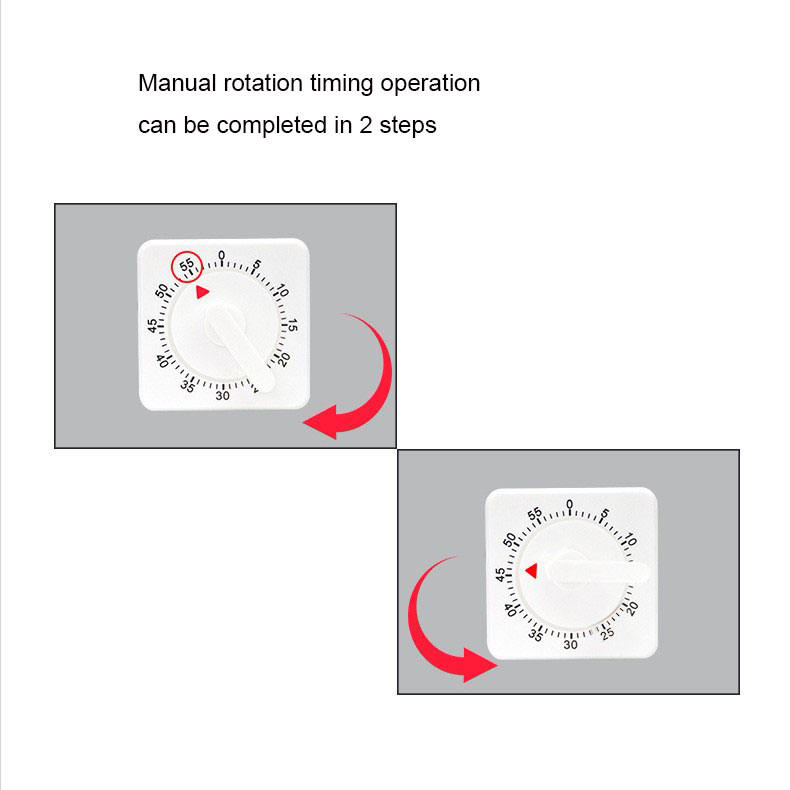 Manual rotation timing operation
can be completed in 2 steps

55 0 5 10 15 20 30 35 40 45 50

55 0 5 10 20 25 30 35 40 45 50