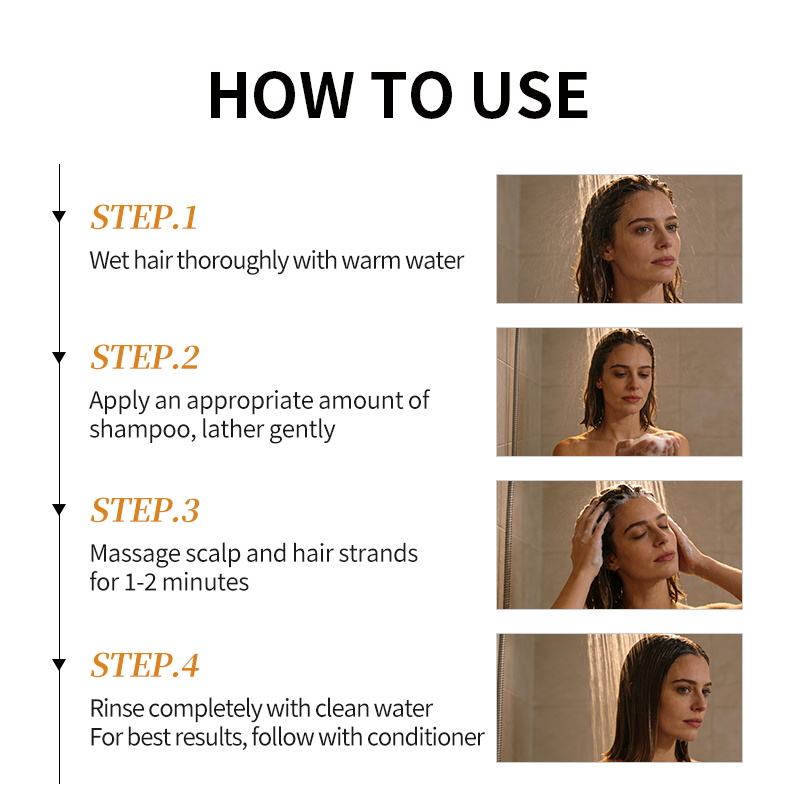 HOW TO USE

STEP.1
Wet hair thoroughly with warm water

STEP.2
Apply an appropriate amount of shampoo, lather gently

STEP.3
Massage scalp and hair strands for 1-2 minutes

STEP.4
Rinse completely with clean water
For best results, follow with conditioner