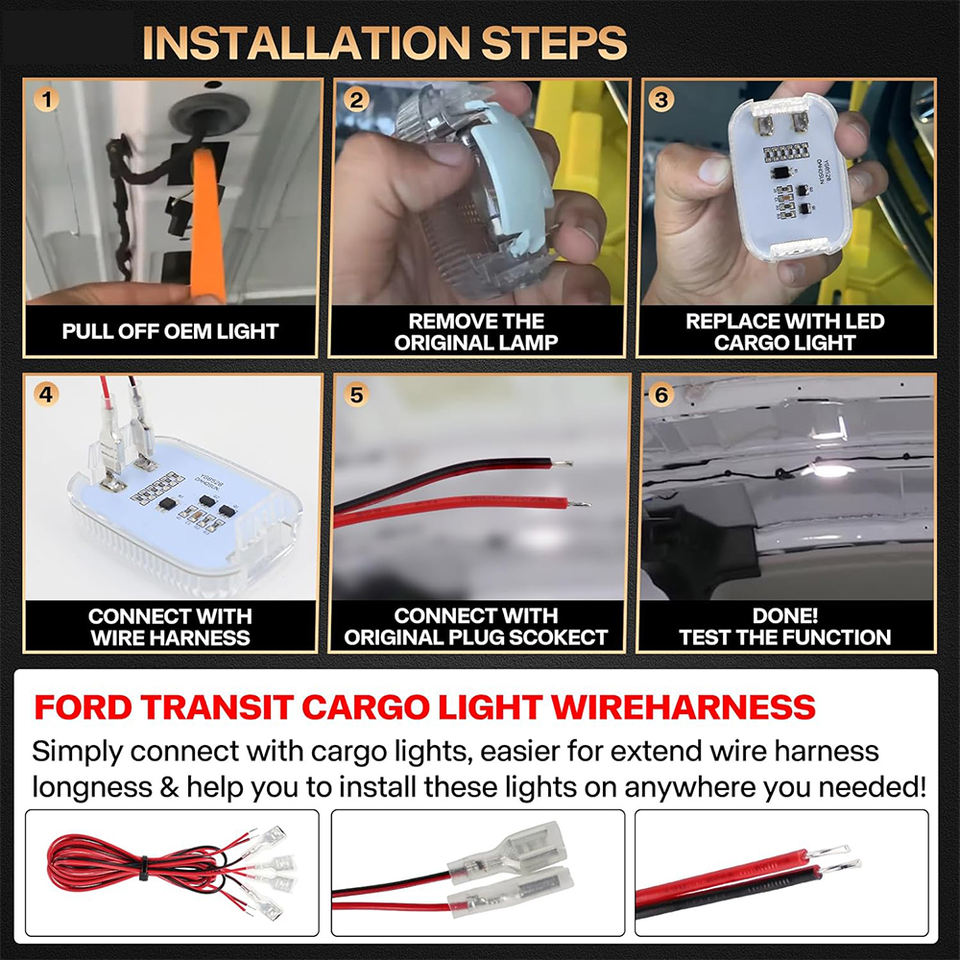 INSTALLATION STEPS

1
PULL OFF OEM LIGHT

2
REMOVE THE ORIGINAL LAMP

3
REPLACE WITH LED CARGO LIGHT

4
CONNECT WITH WIRE HARNESS

5
CONNECT WITH ORIGINAL PLUG SCOKECT

6
DONE! TEST THE FUNCTION

FORD TRANSIT CARGO LIGHT WIREHARNESS

Simply connect with cargo lights, easier for extend wire harness longness & help you to install these lights on anywhere you needed!