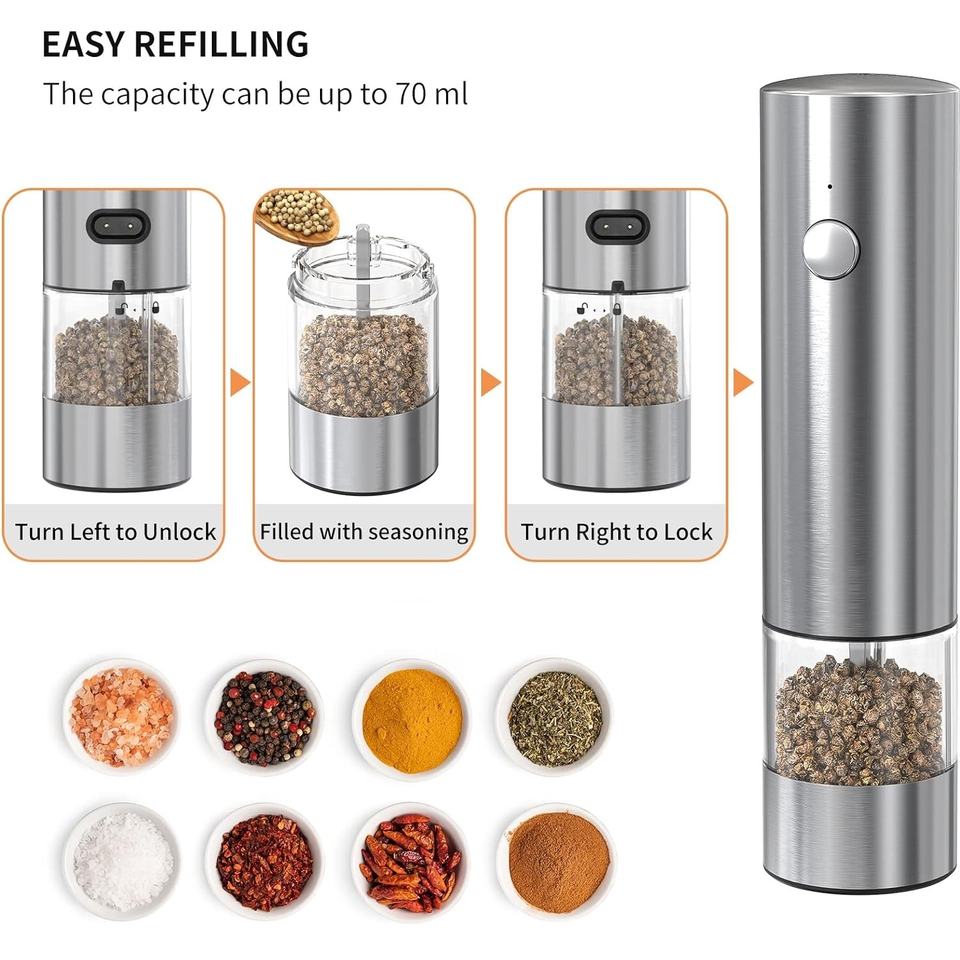 EASY REFILLING
The capacity can be up to 70 ml

Turn Left to Unlock

Filled with seasoning

Turn Right to Lock