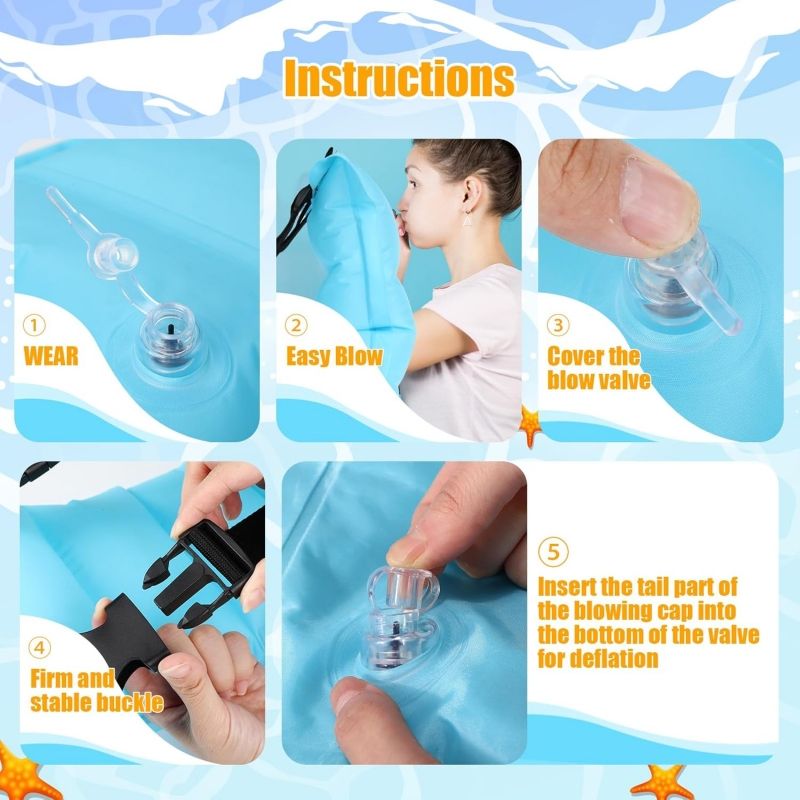 Instructions

①
WEAR

②
Easy Blow

③
Cover the blow valve

④
Firm and stable buckle

⑤
Insert the tail part of the blowing cap into the bottom of the valve for deflation