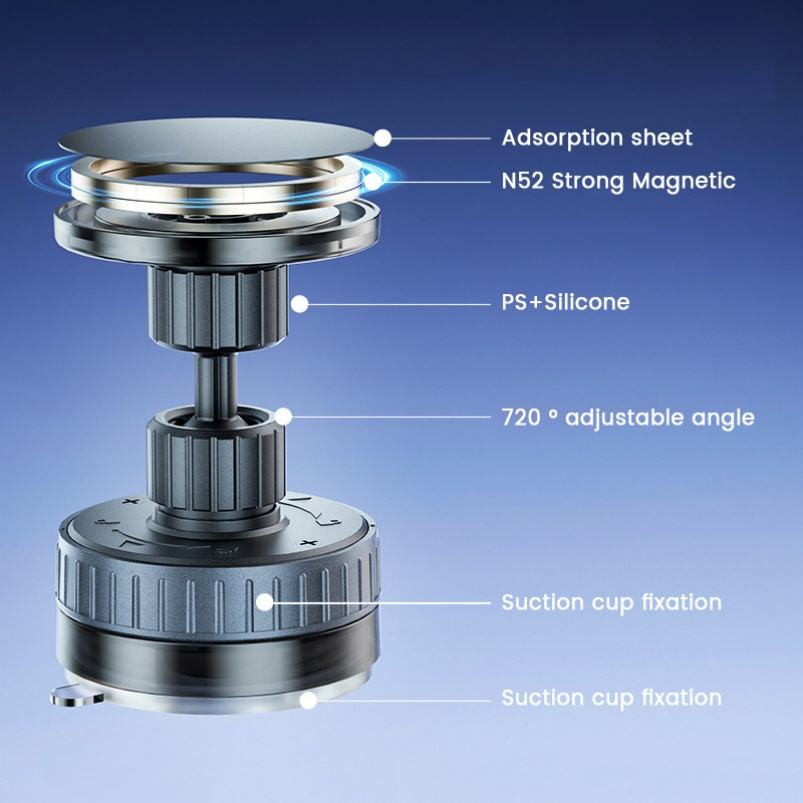 Adsorption sheet
N52 Strong Magnetic
PS+Silicone
720 ° adjustable angle
Suction cup fixation
Suction cup fixation