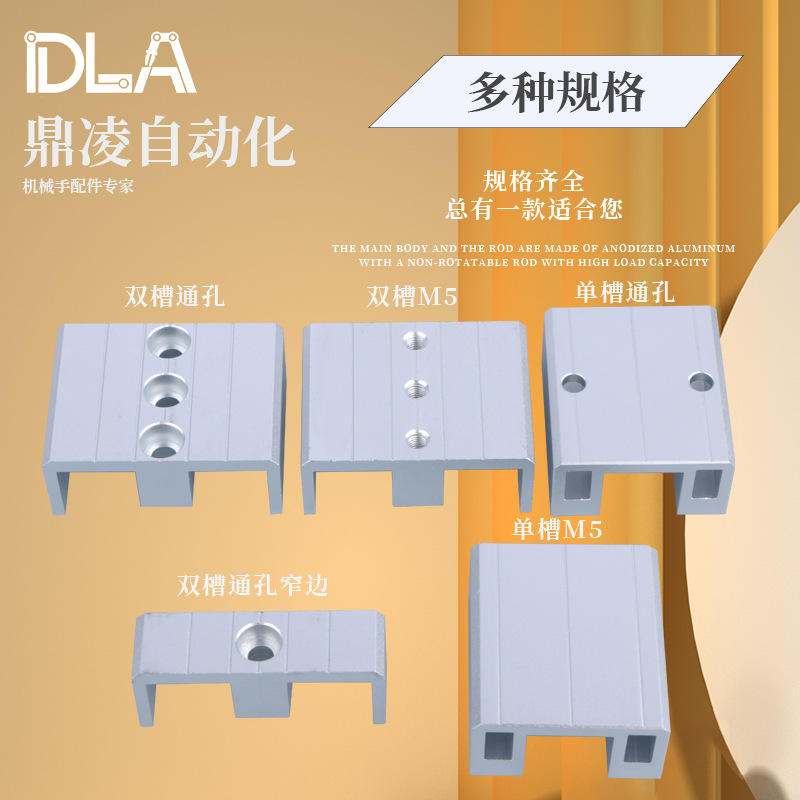 DLA
鼎凌自动化
机械手配件专家

多种规格

规格齐全
总有一款适合您

THE MAIN BODY AND THE ROD ARE MADE OF ANODIZED ALUMINUM WITH A NON-ROTATABLE ROD WITH HIGH LOAD CAPACITY

双槽通孔

双槽M5

单槽通孔

单槽M5

双槽通孔窄边