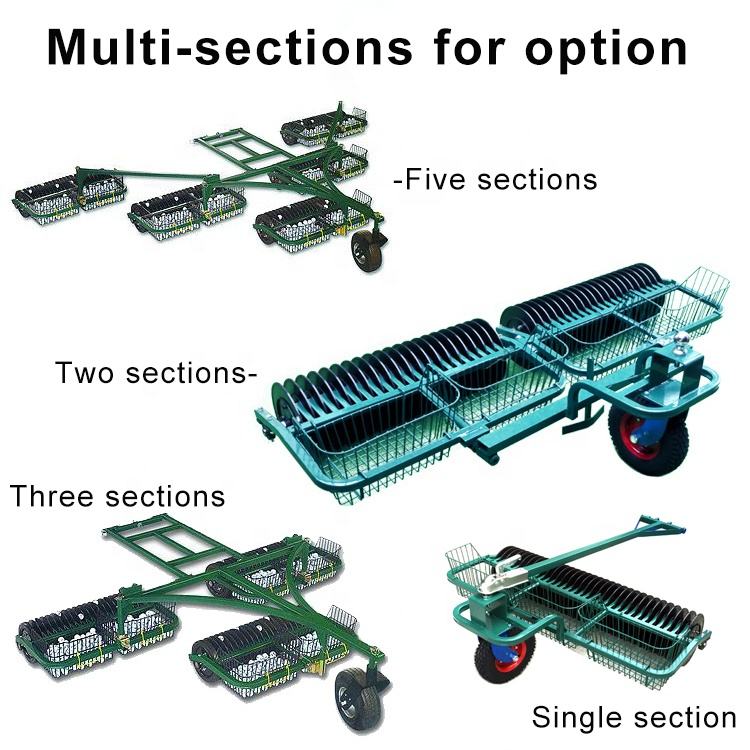 Multi-sections for option

-Five sections

Two sections-

Three sections

Single section