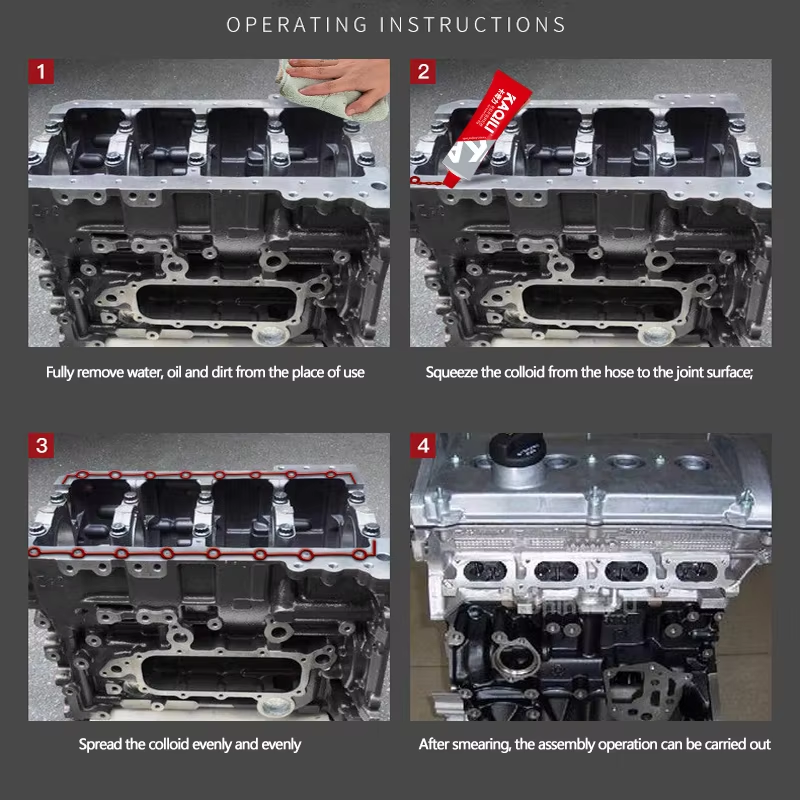 OPERATING INSTRUCTIONS

1

Fully remove water, oil and dirt from the place of use

2

KAQILI

Squeeze the colloid from the hose to the joint surface;

3

Spread the colloid evenly and evenly

4

After smearing, the assembly operation can be carried out