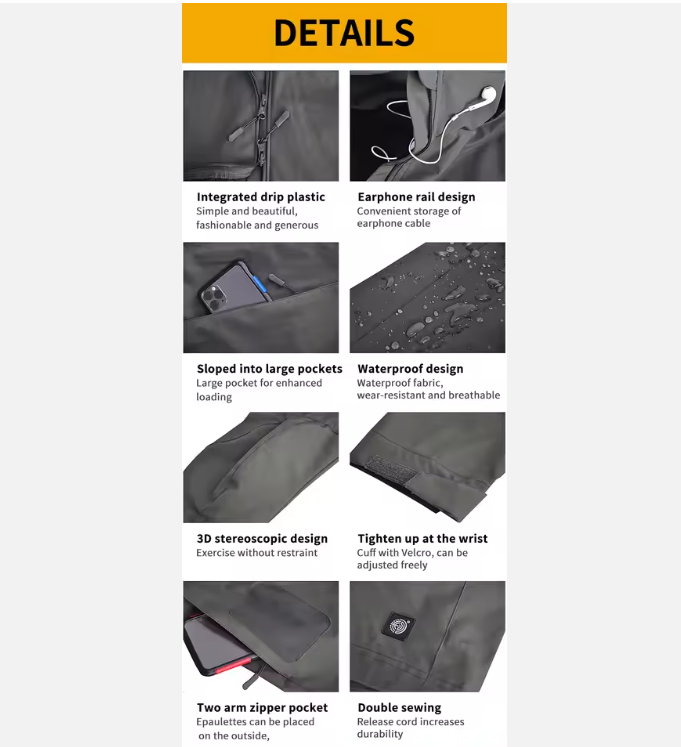 DETAILS

Integrated drip plastic
Simple and beautiful, fashionable and generous

Earphone rail design
Convenient storage of earphone cable

Sloped into large pockets
Large pocket for enhanced loading

Waterproof design
Waterproof fabric, wear-resistant and breathable

3D stereoscopic design
Exercise without restraint

Tighten up at the wrist
Cuff with Velcro, can be adjusted freely

Two arm zipper pocket
Epaulettes can be placed on the outside,

Double sewing
Release cord increases durability