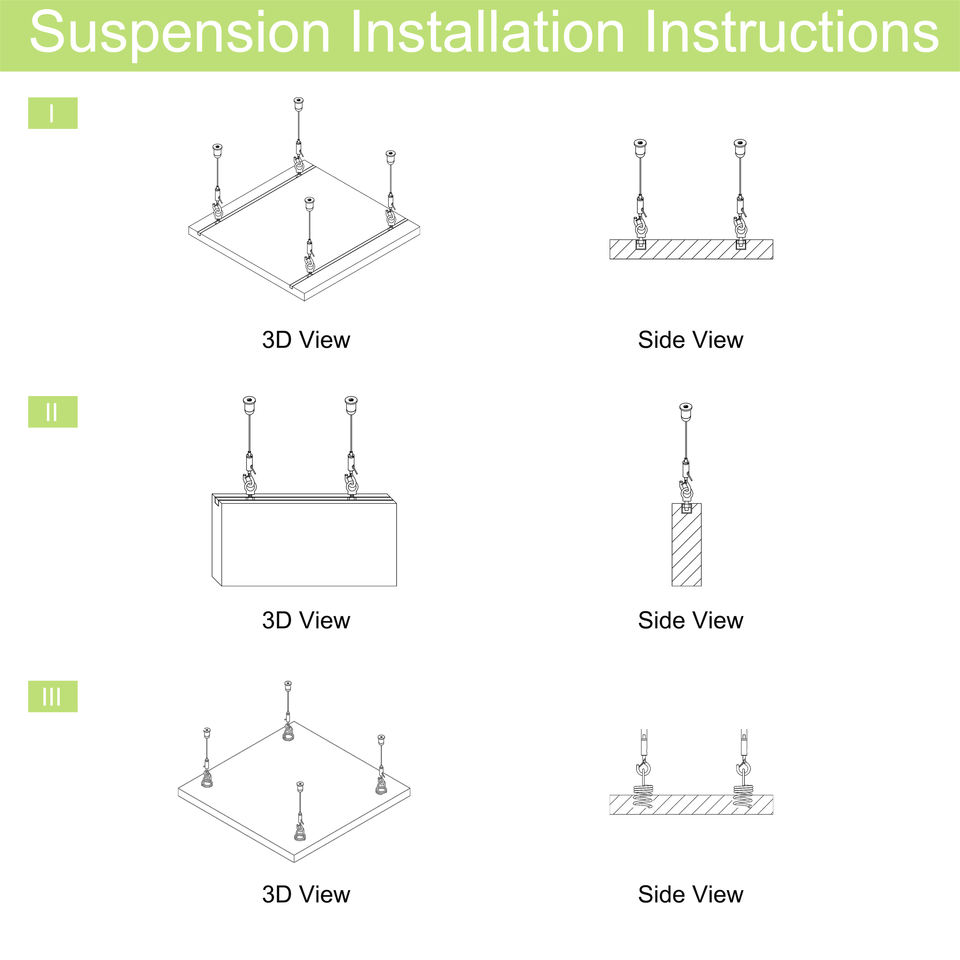 Suspension Installation Instructions

I

3D View

Side View

II

3D View

Side View

III

3D View

Side View