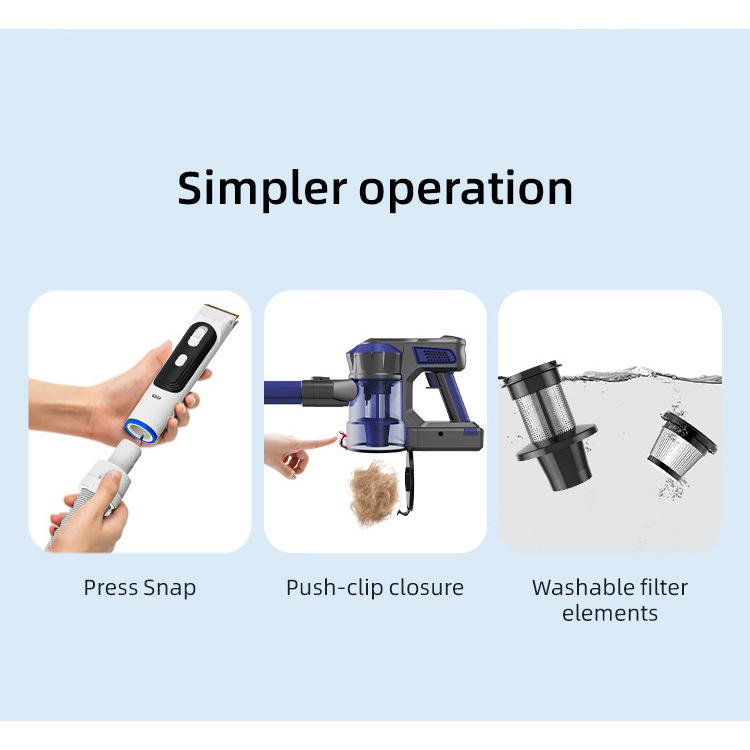 Simpler operation

Press Snap

Push-clip closure

Washable filter elements