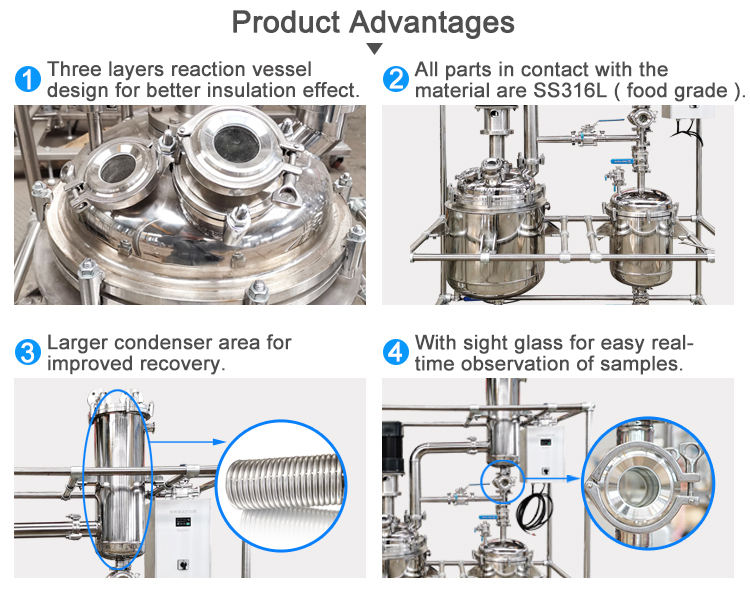 Product Advantages

1 Three layers reaction vessel design for better insulation effect.

2 All parts in contact with the material are SS316L ( food grade ).

3 Larger condenser area for improved recovery.

4 With sight glass for easy real-time observation of samples.